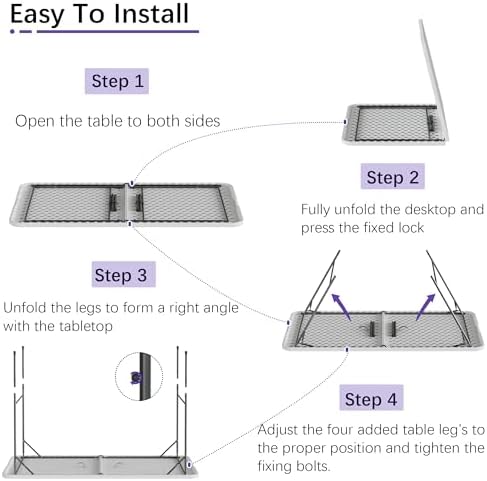 Easy To Install

Step 1

Open the table to both sides

Step 2

Fully unfold the desktop and press the fixed lock

Step 3

Unfold the legs to form a right angle with the tabletop

Step 4

Adjust the four added table leg's to the proper position and tighten the fixing bolts.