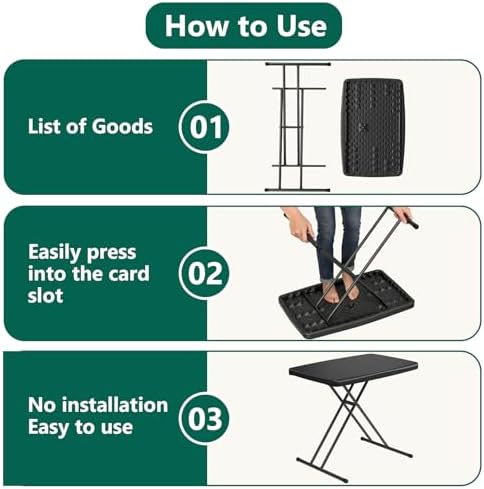 How to Use

List of Goods

01

Easily press into the card slot

02

No installation
Easy to use

03