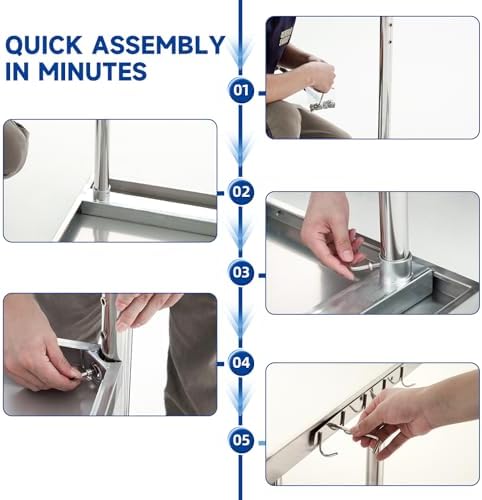 QUICK ASSEMBLY IN MINUTES

01

02

03

04

05