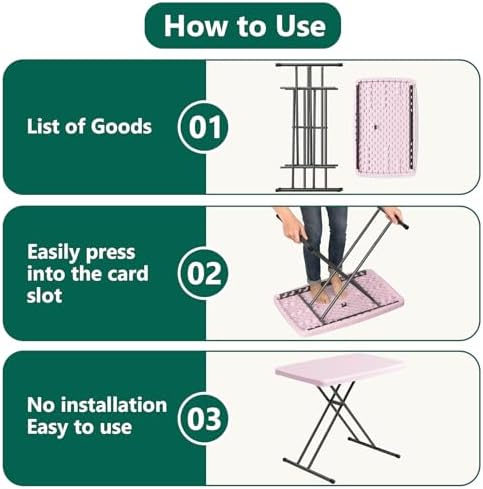 How to Use

List of Goods

01

Easily press into the card slot

02

No installation
Easy to use

03