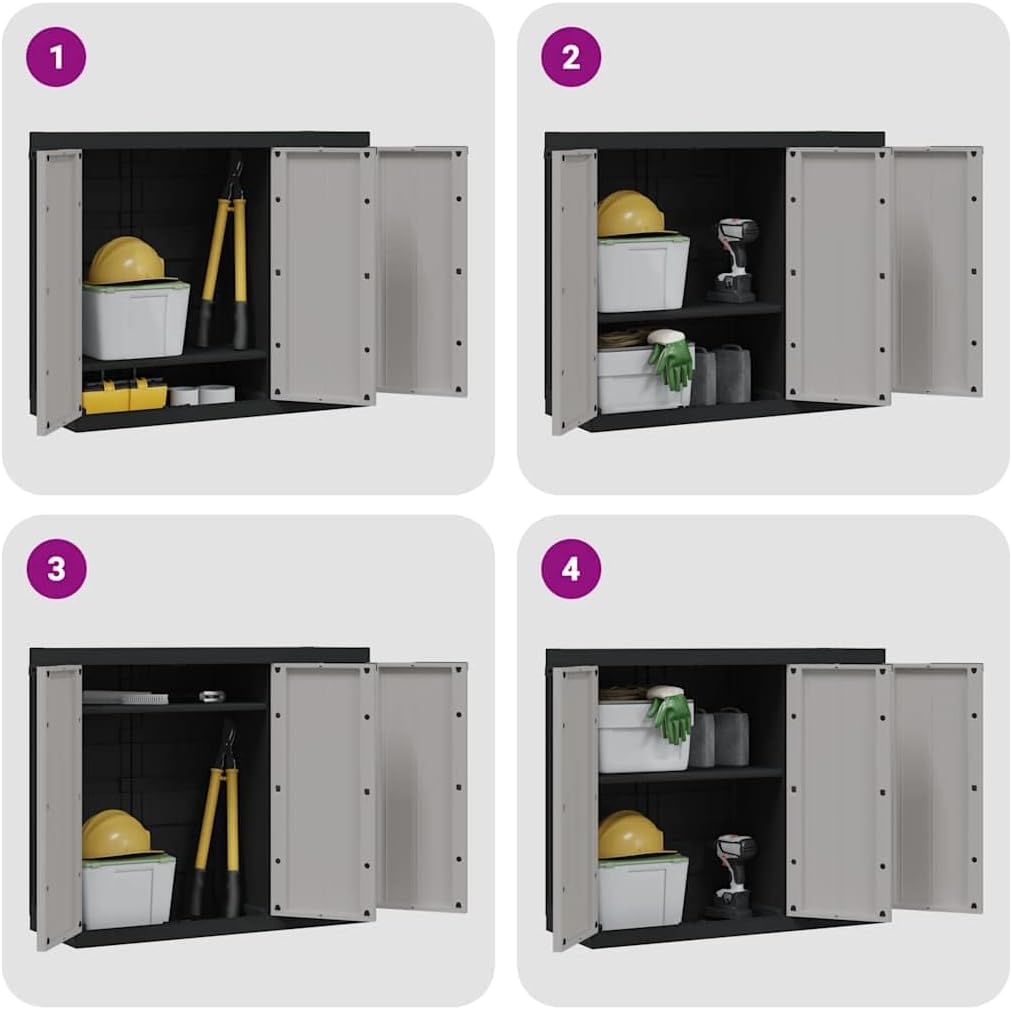 1

2

3

4