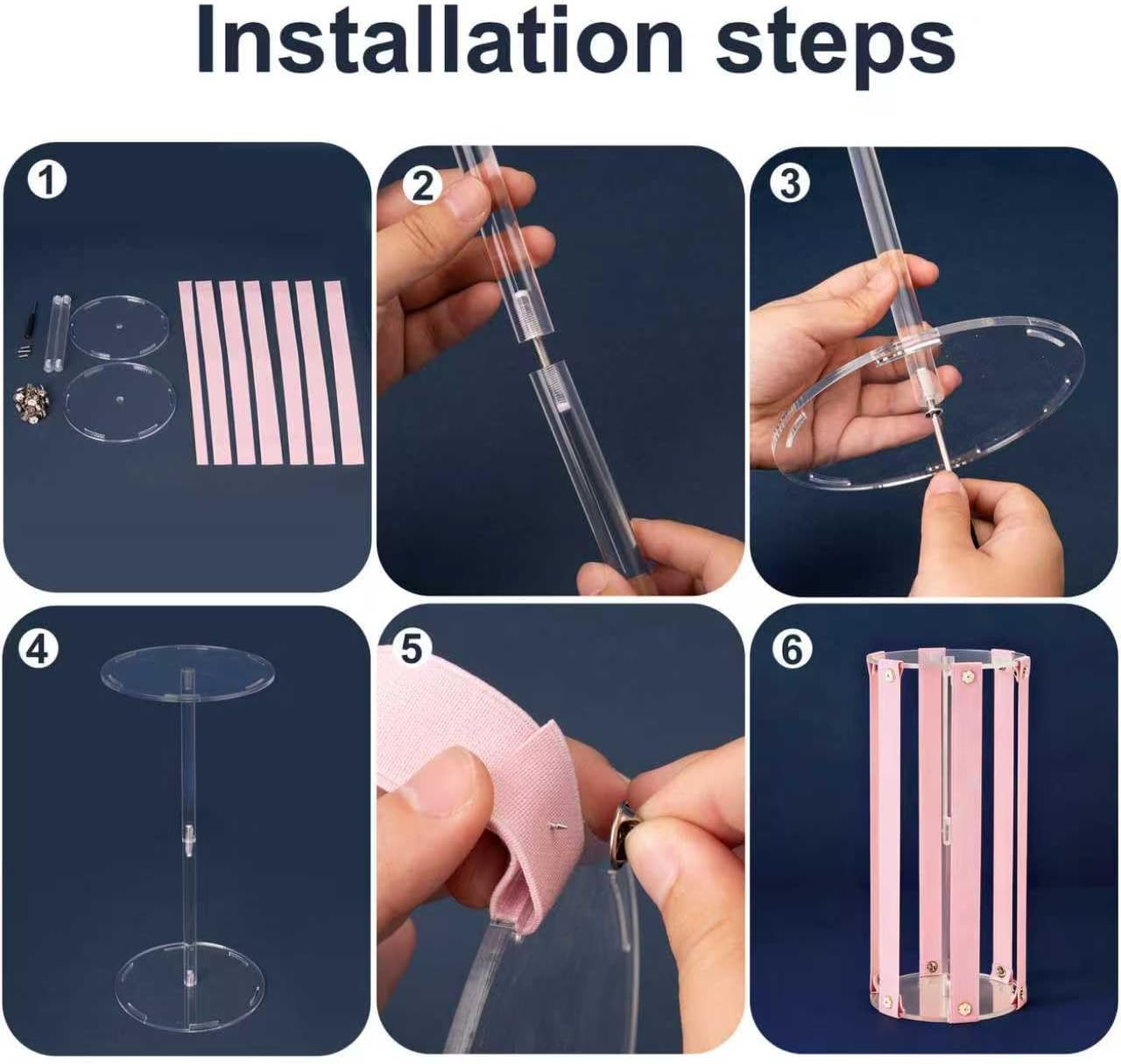 Installation steps

1

2

3

4

5

6