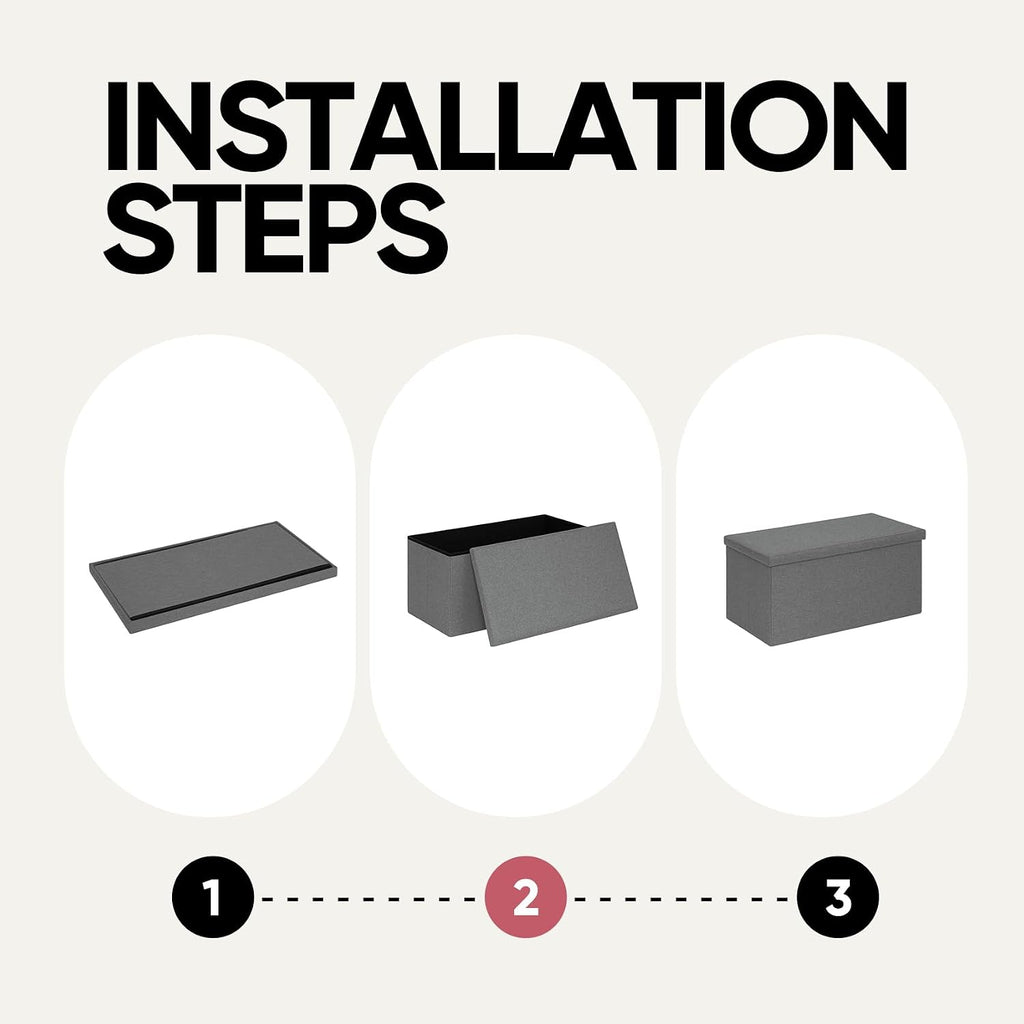 INSTALLATION STEPS

1

2

3