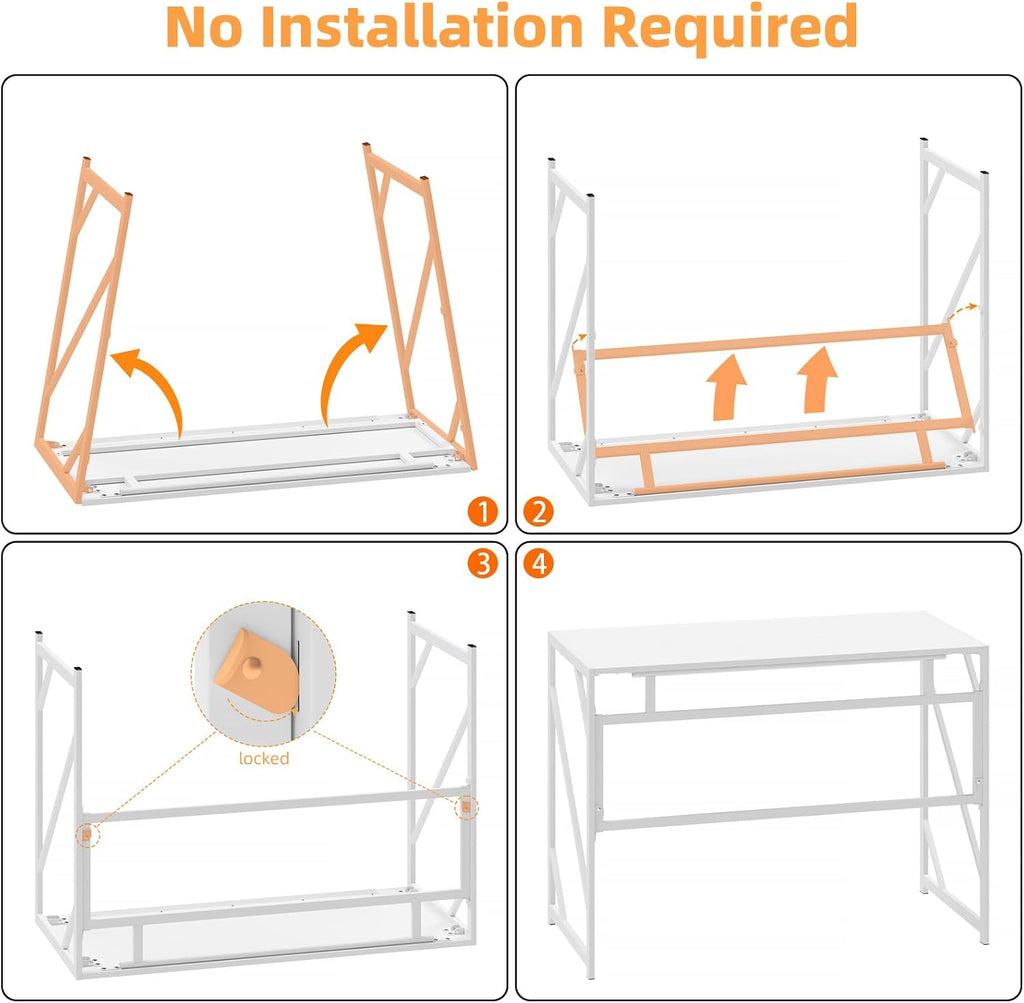 No Installation Required

1

2

3

locked

4