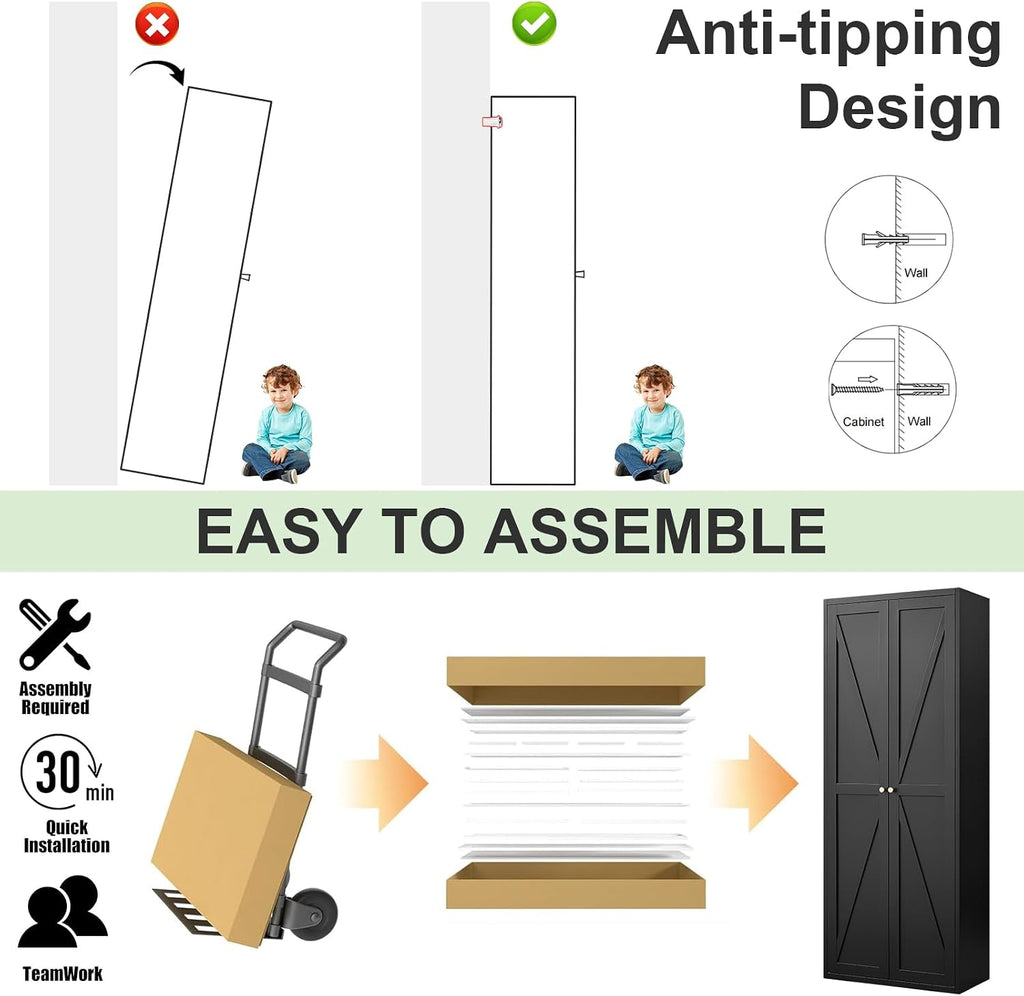 Anti-tipping Design

Wall

Cabinet
Wall

EASY TO ASSEMBLE

Assembly Required

30 min

Quick Installation

TeamWork