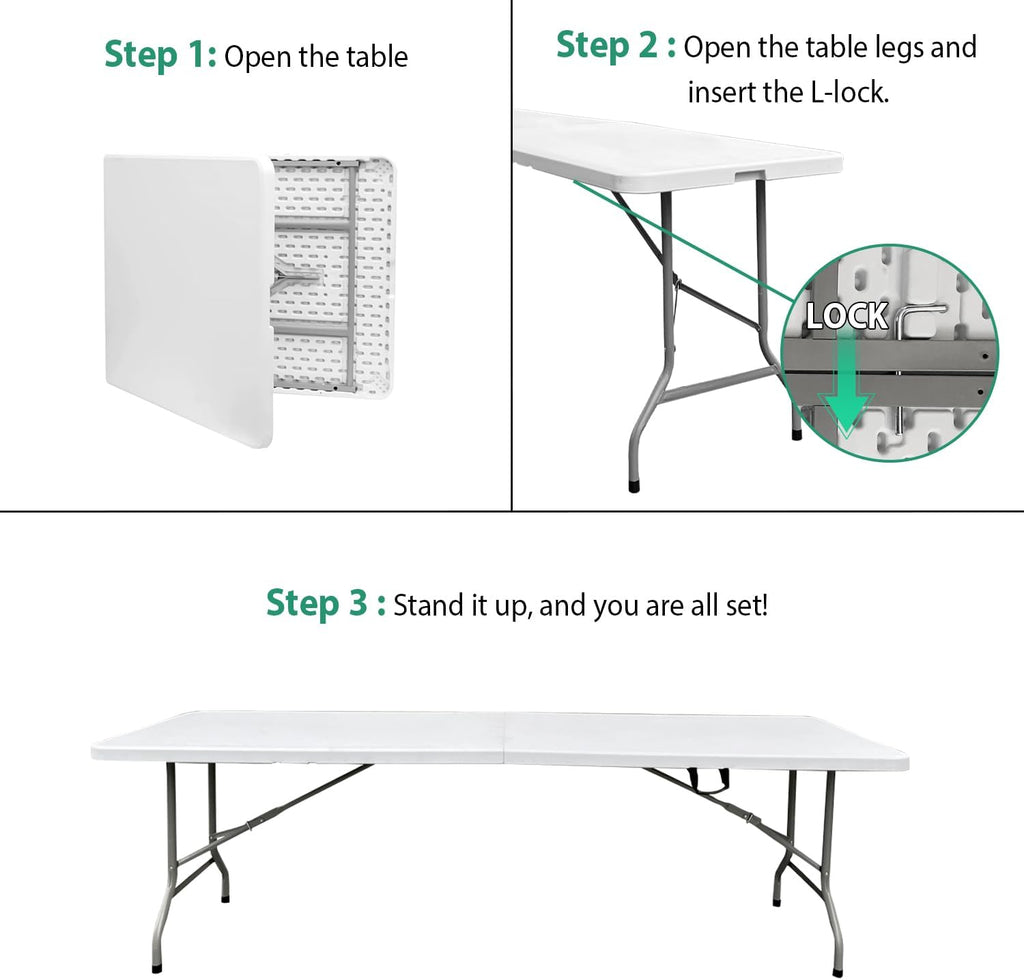 Step 1: Open the table

Step 2 : Open the table legs and insert the L-lock.

LOCK

Step 3 : Stand it up, and you are all set!