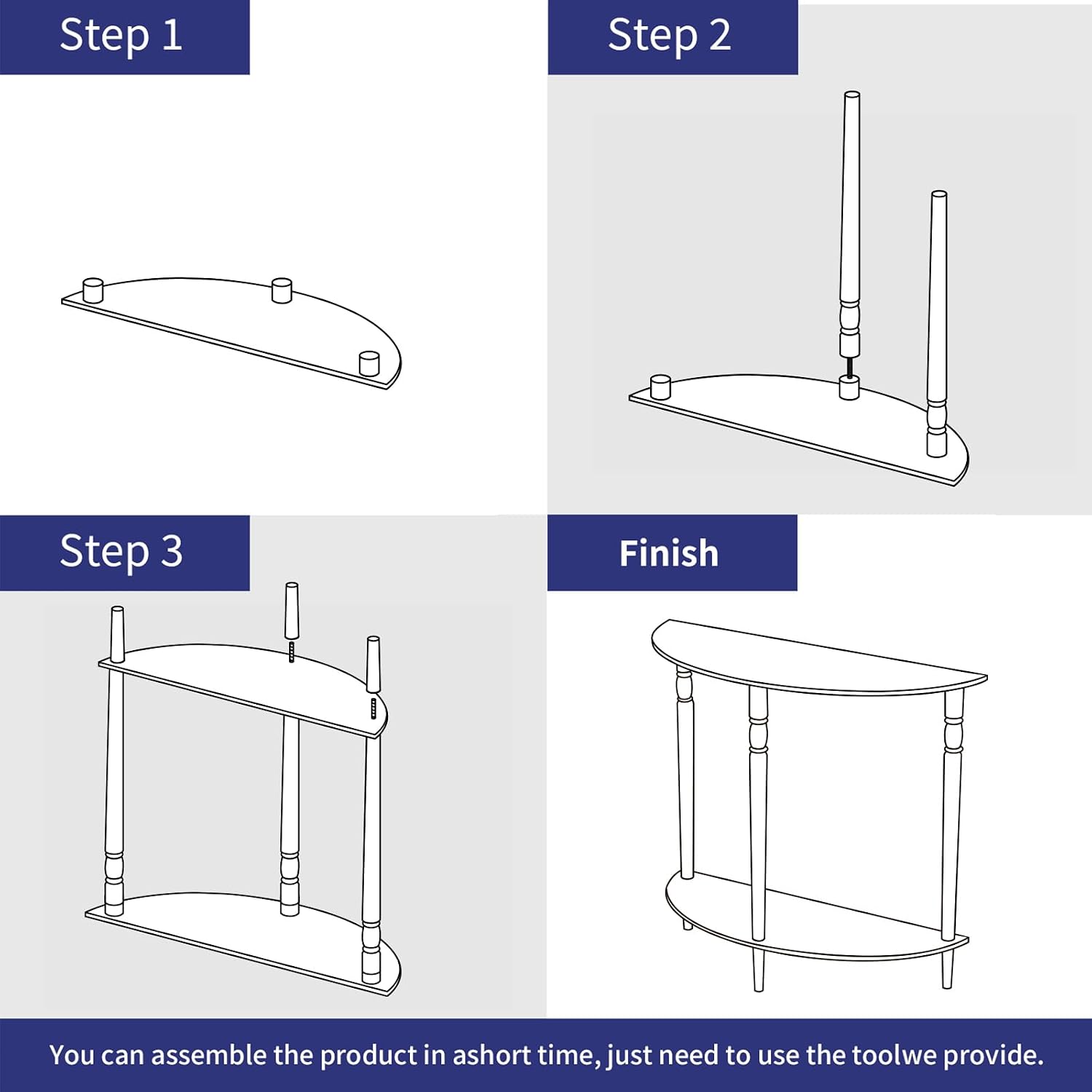 Step 1

Step 2

Step 3

Finish

You can assemble the product in ashort time, just need to use the toolwe provide.