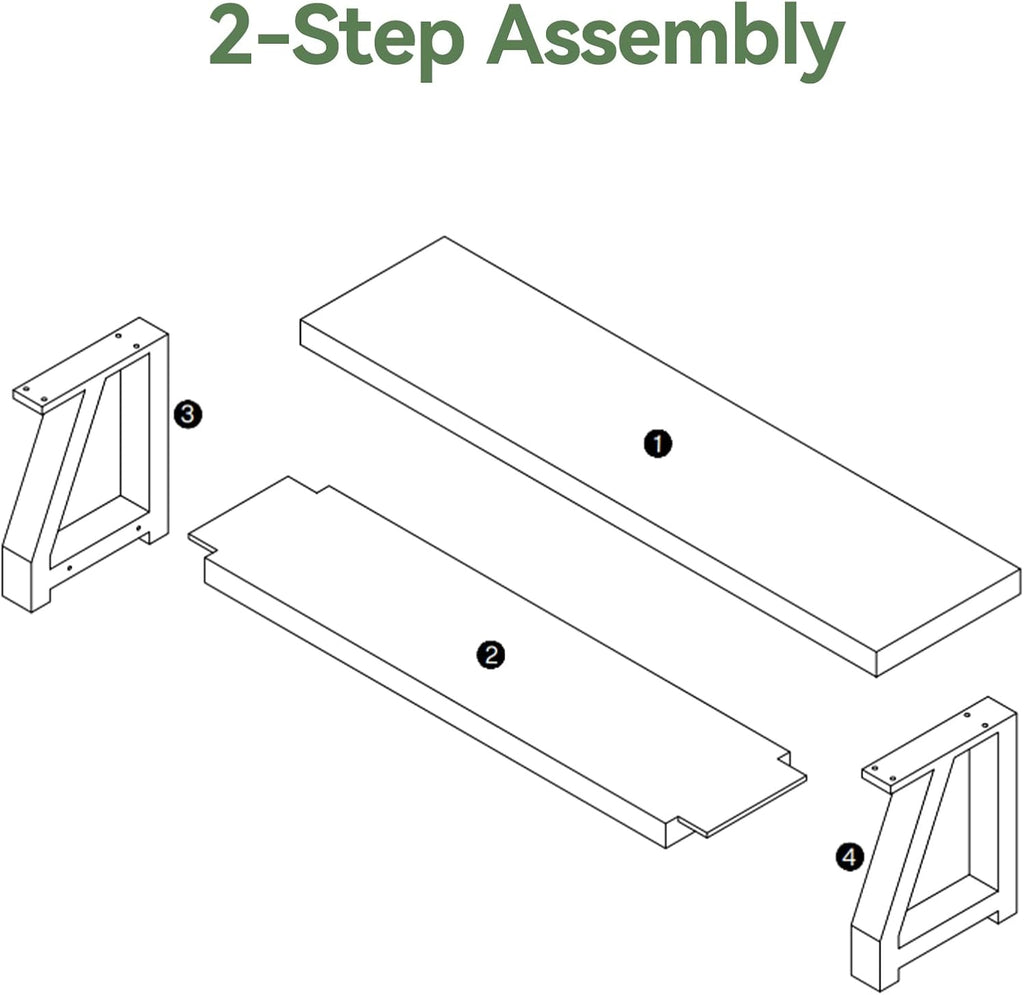 2-Step Assembly

3

1

2

4