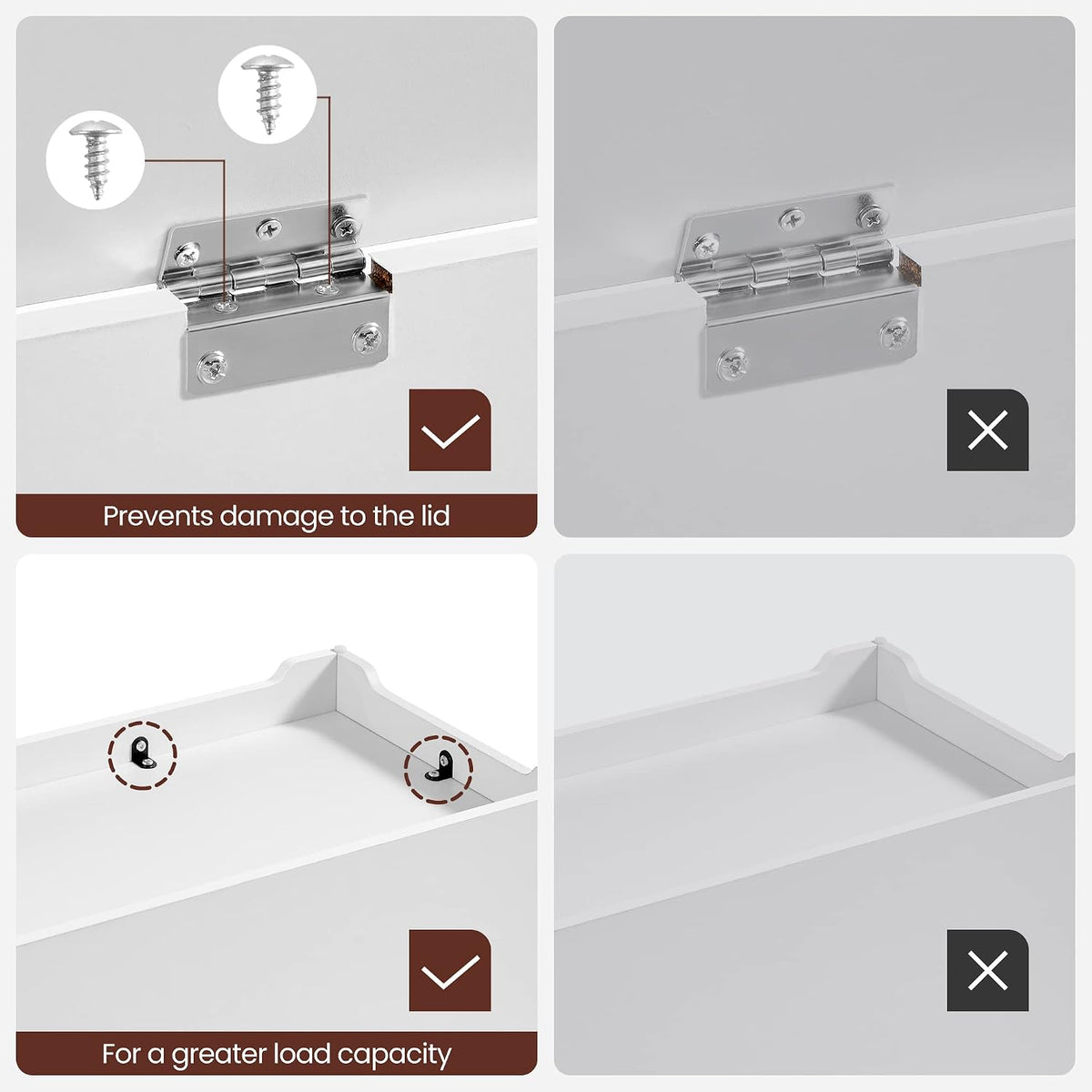 Prevents damage to the lid

For a greater load capacity