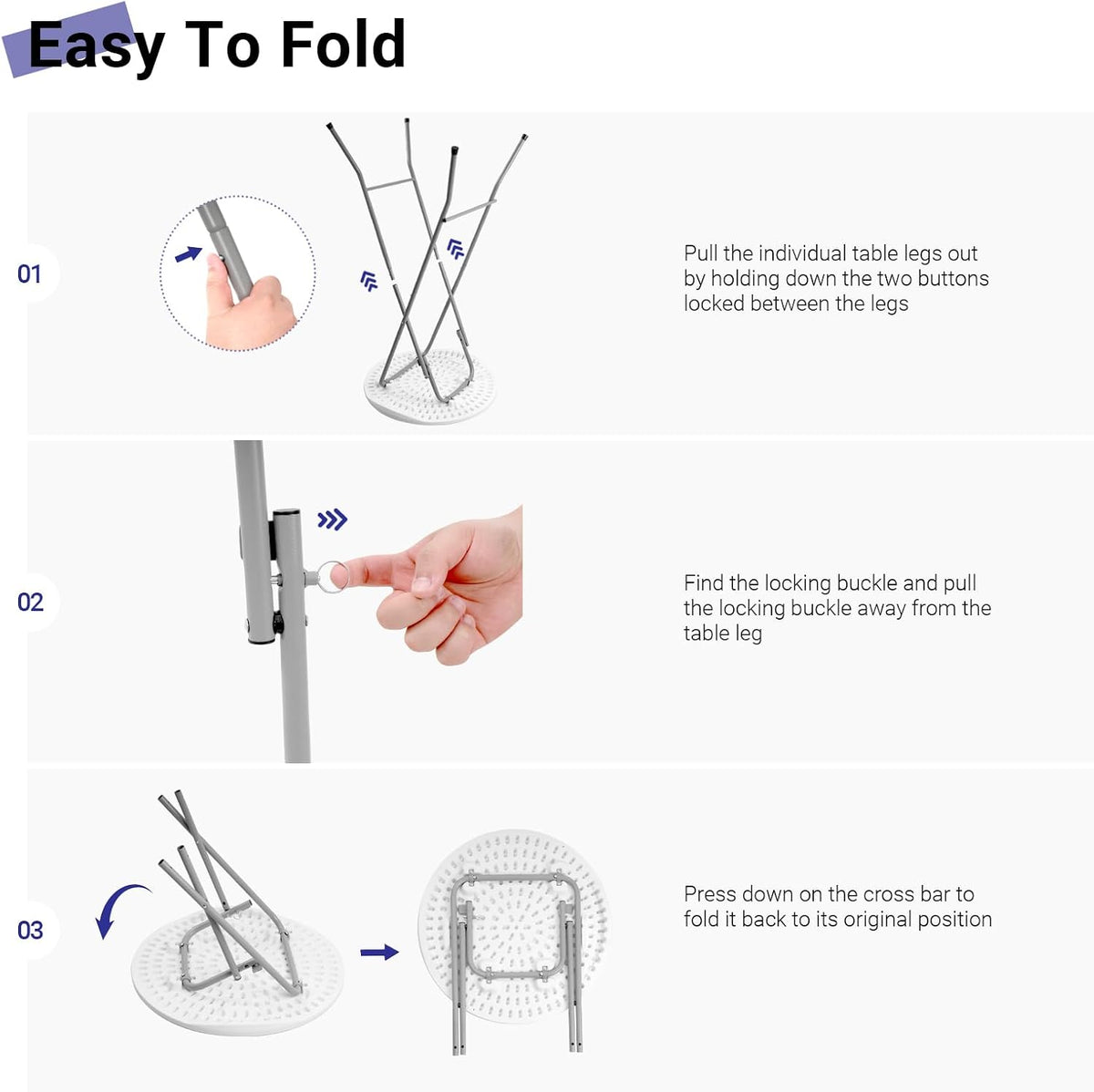 Easy To Fold

01

Pull the individual table legs out by holding down the two buttons locked between the legs

02

Find the locking buckle and pull the locking buckle away from the table leg

03

Press down on the cross bar to fold it back to its original position