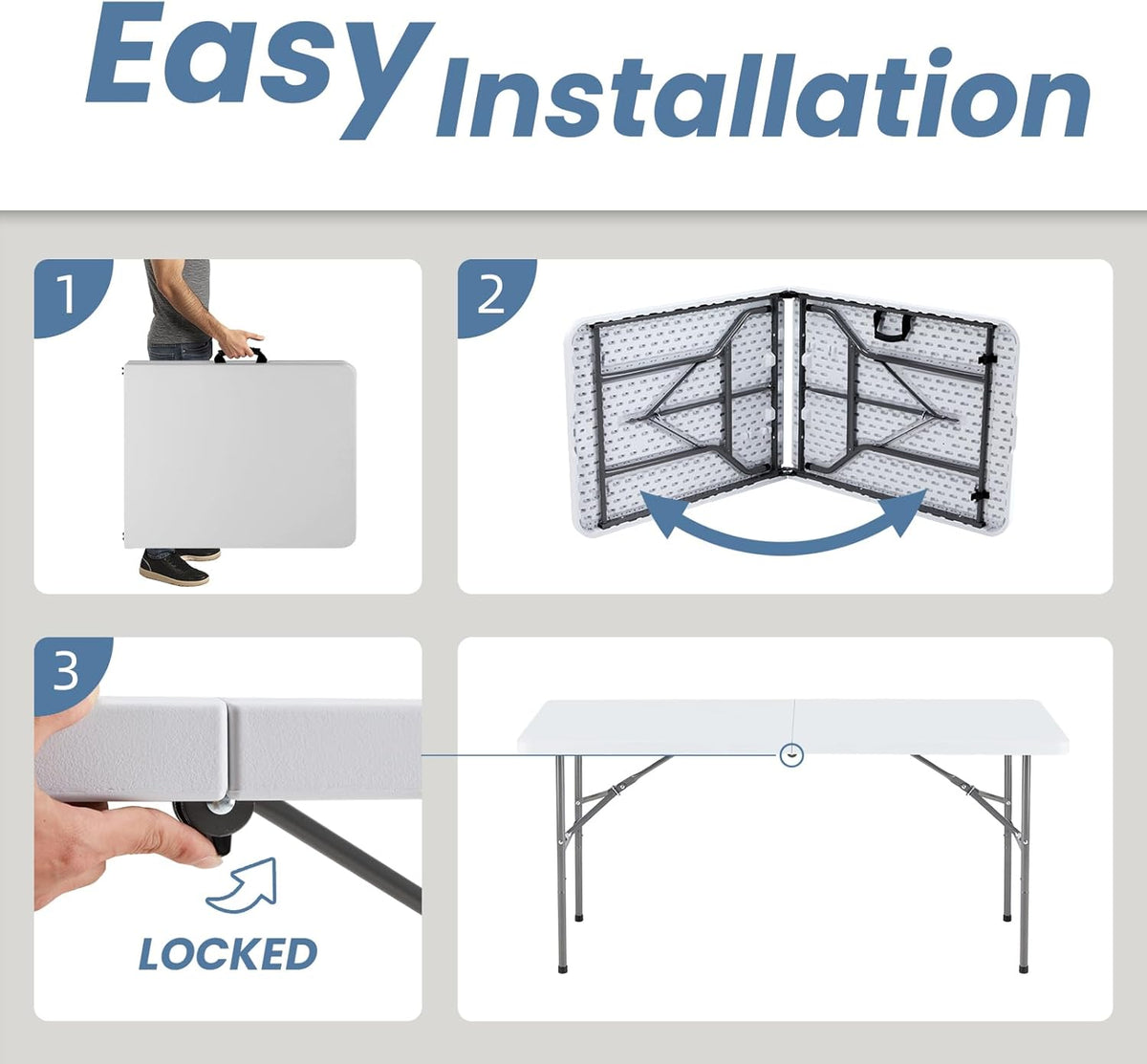 Easy Installation

1

2

3

LOCKED