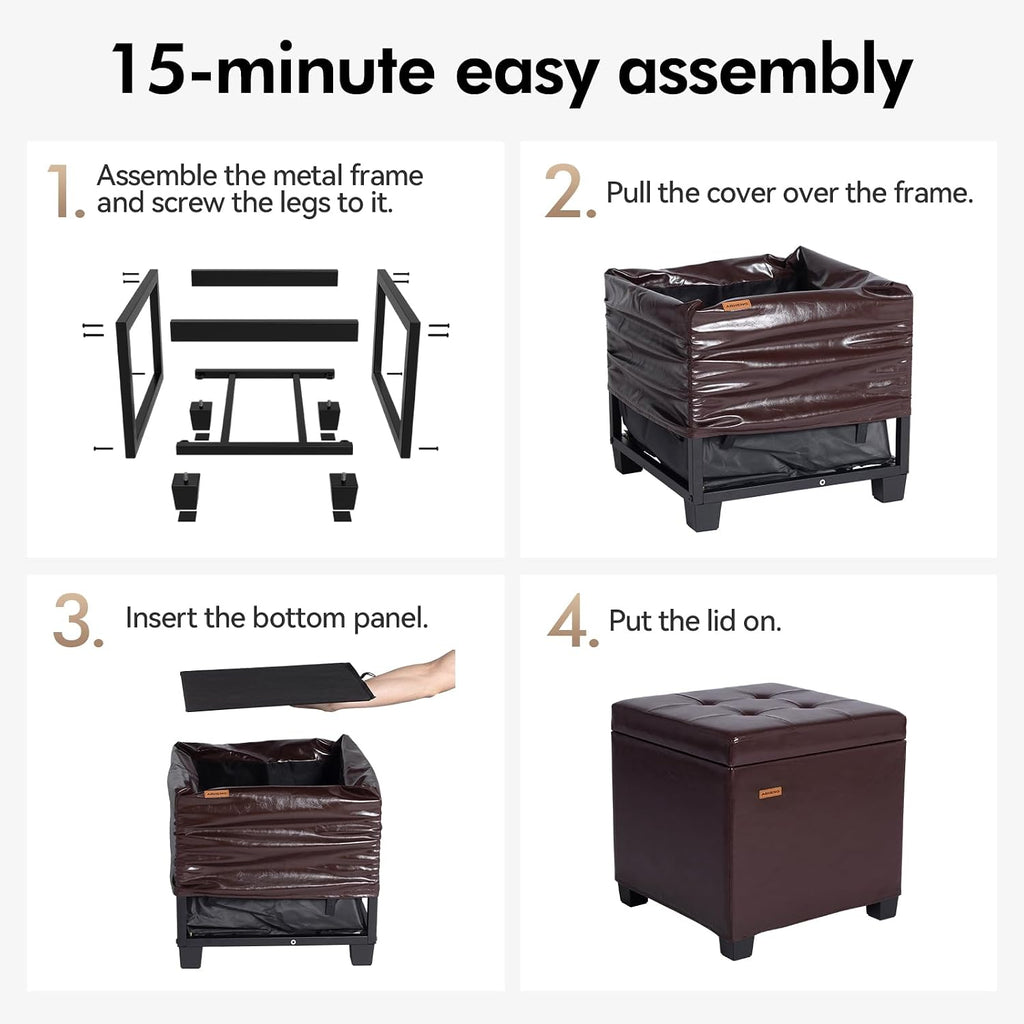 15-minute easy assembly

1. Assemble the metal frame and screw the legs to it.

2. Pull the cover over the frame.

3. Insert the bottom panel.

4. Put the lid on.