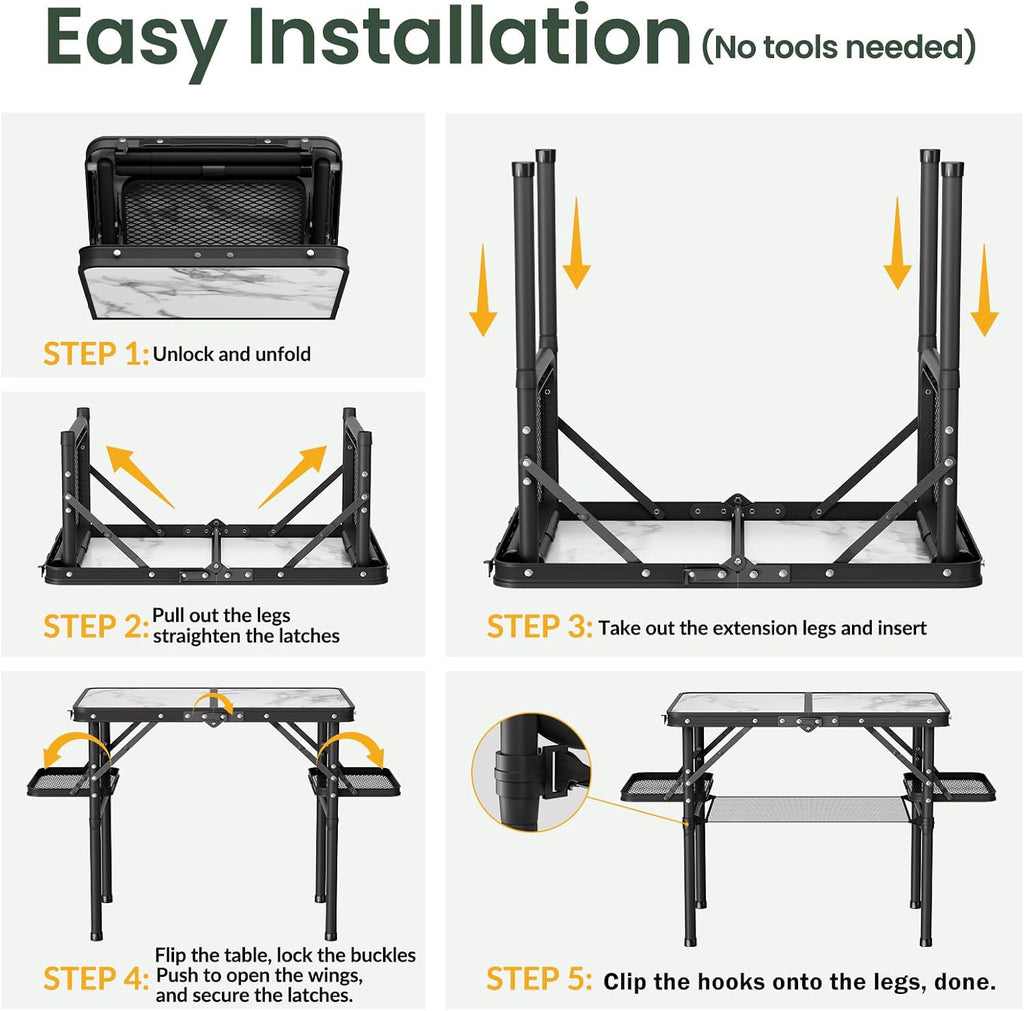 Easy Installation (No tools needed)

STEP 1: Unlock and unfold

STEP 2: Pull out the legs straighten the latches

STEP 3: Take out the extension legs and insert

STEP 4: Flip the table, lock the buckles Push to open the wings, and secure the latches.

STEP 5: Clip the hooks onto the legs, done.