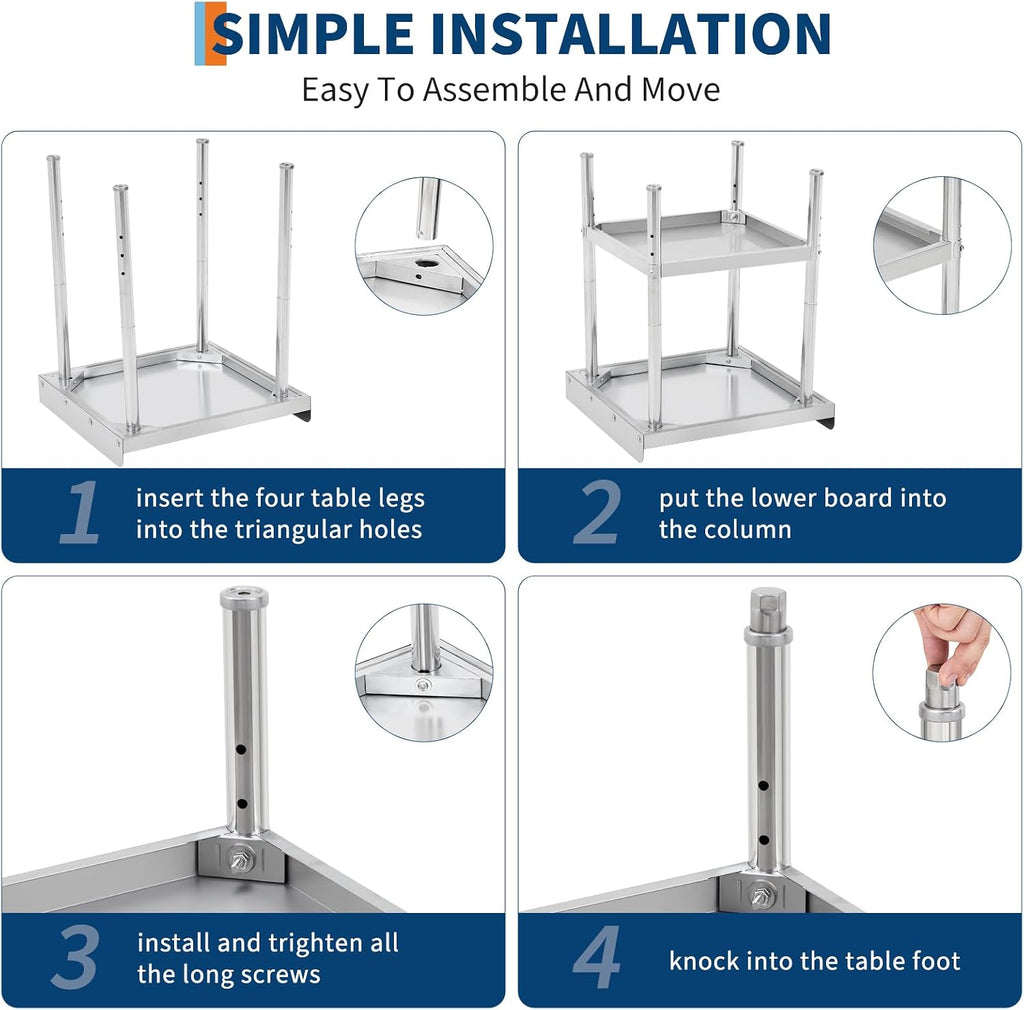 SIMPLE INSTALLATION
Easy To Assemble And Move

1 insert the four table legs into the triangular holes

2 put the lower board into the column

3 install and trighten all the long screws

4 knock into the table foot