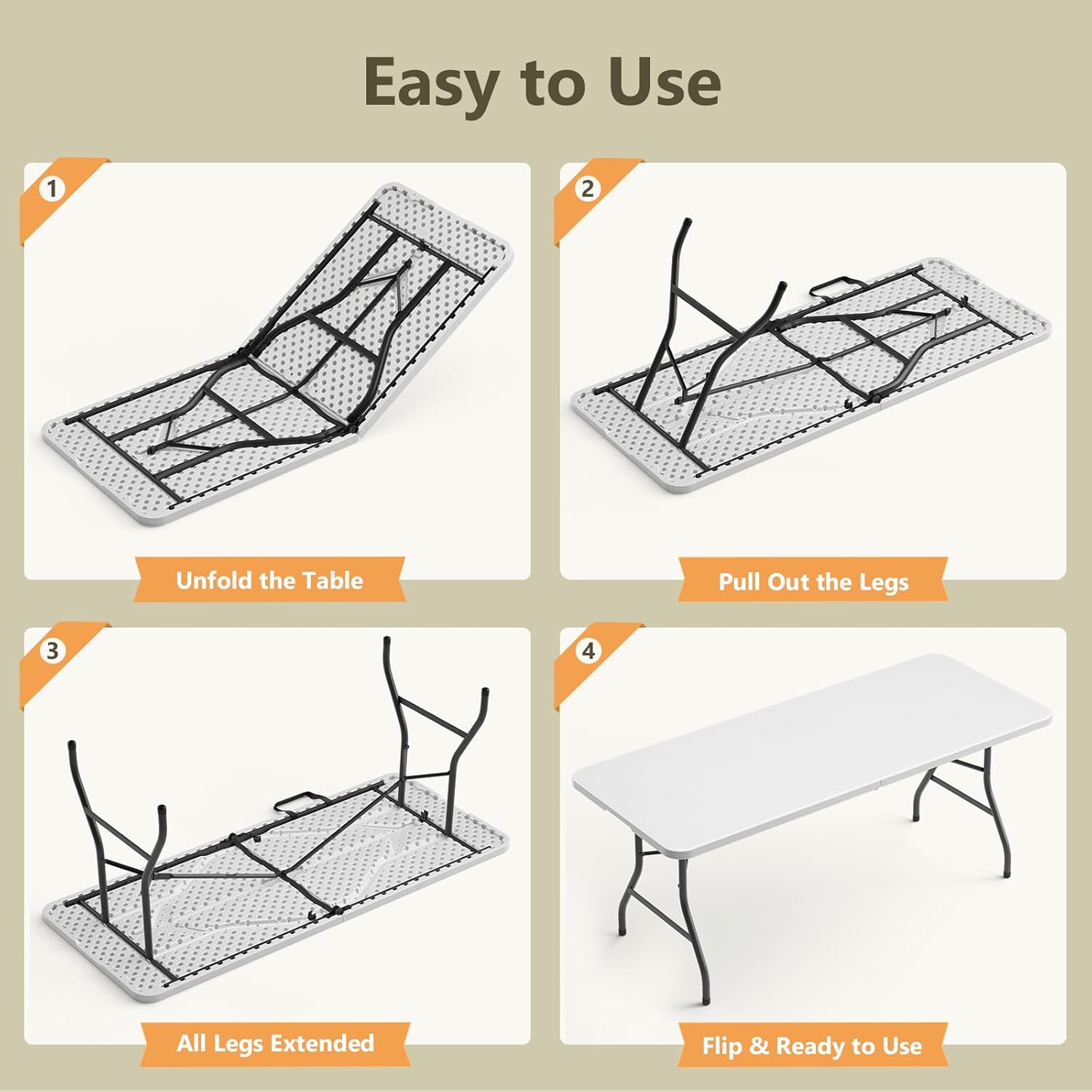 Easy to Use

1

Unfold the Table

2

Pull Out the Legs

3

All Legs Extended

4

Flip & Ready to Use