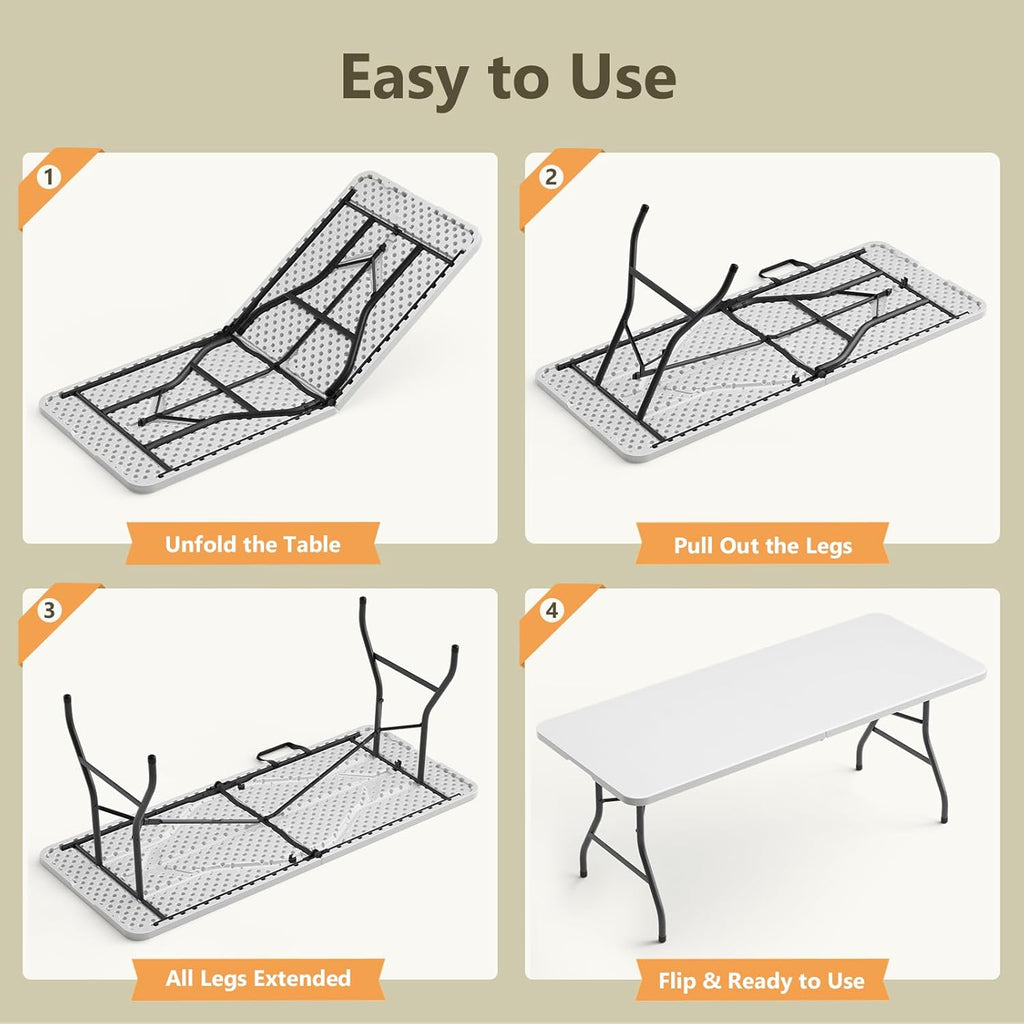 Easy to Use

1

Unfold the Table

2

Pull Out the Legs

3

All Legs Extended

4

Flip & Ready to Use