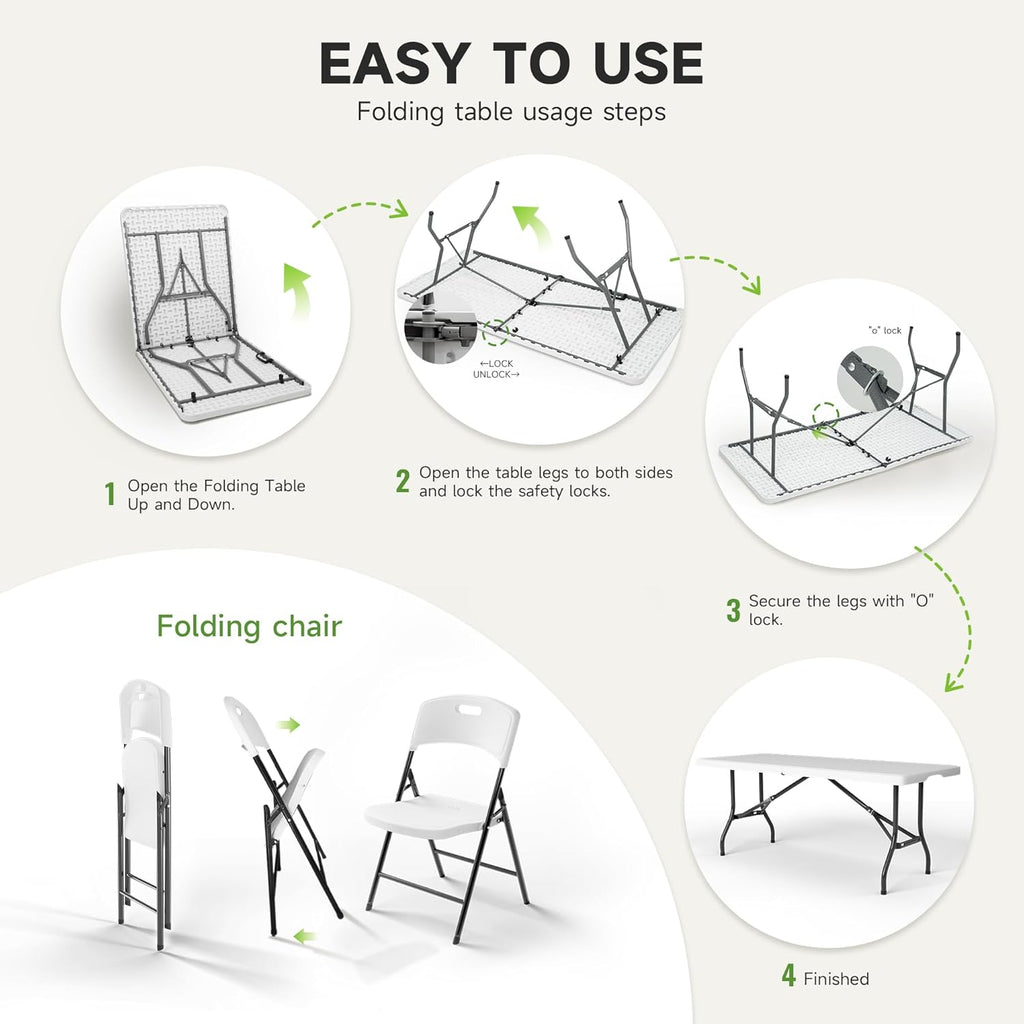 EASY TO USE

Folding table usage steps

←LOCK
UNLOCK→

"o" lock

1 Open the Folding Table Up and Down.

2 Open the table legs to both sides and lock the safety locks.

3 Secure the legs with "O" lock.

Folding chair

4 Finished