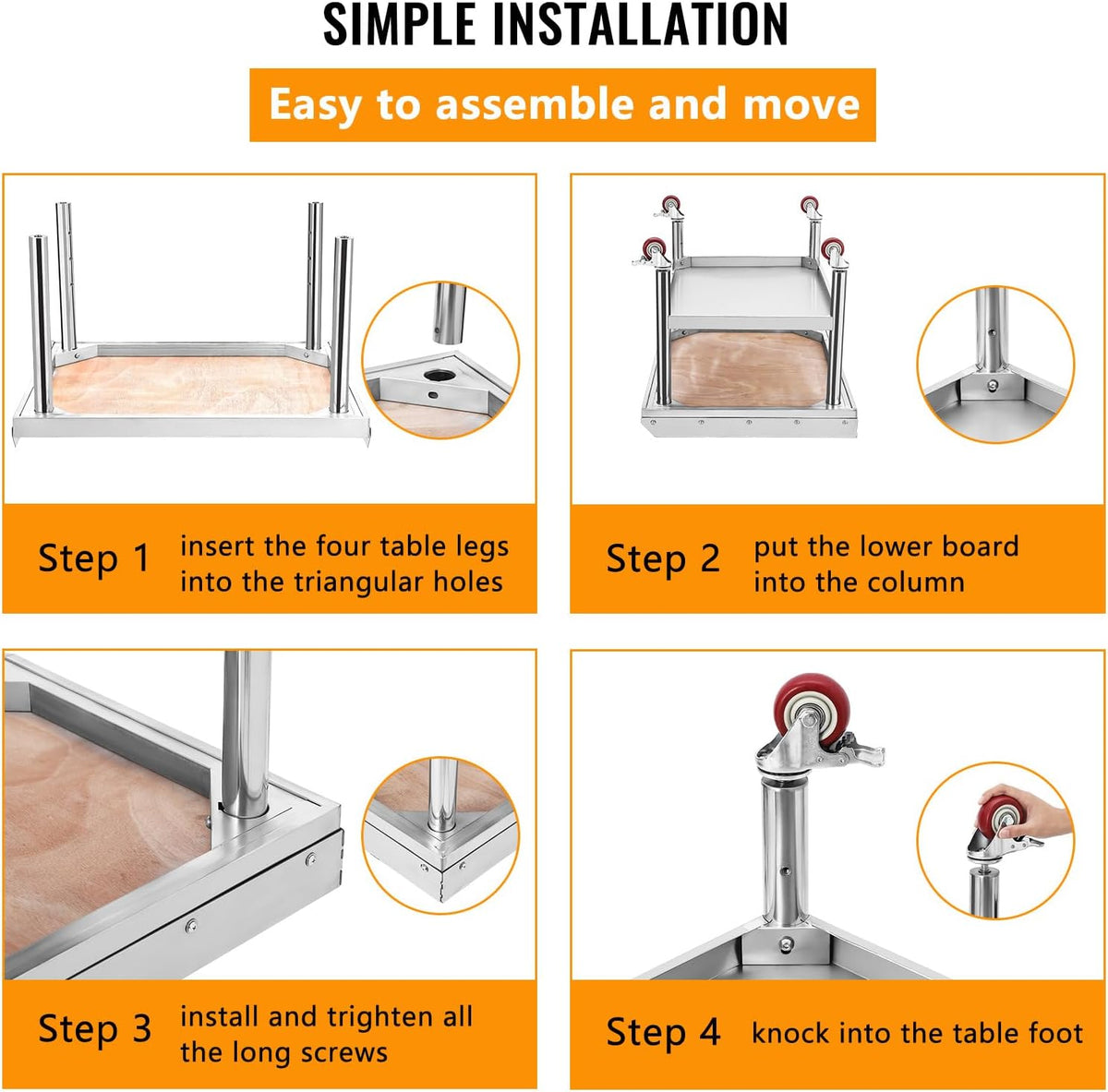 SIMPLE INSTALLATION

Easy to assemble and move

Step 1 insert the four table legs into the triangular holes

Step 2 put the lower board into the column

Step 3 install and trighten all the long screws

Step 4 knock into the table foot