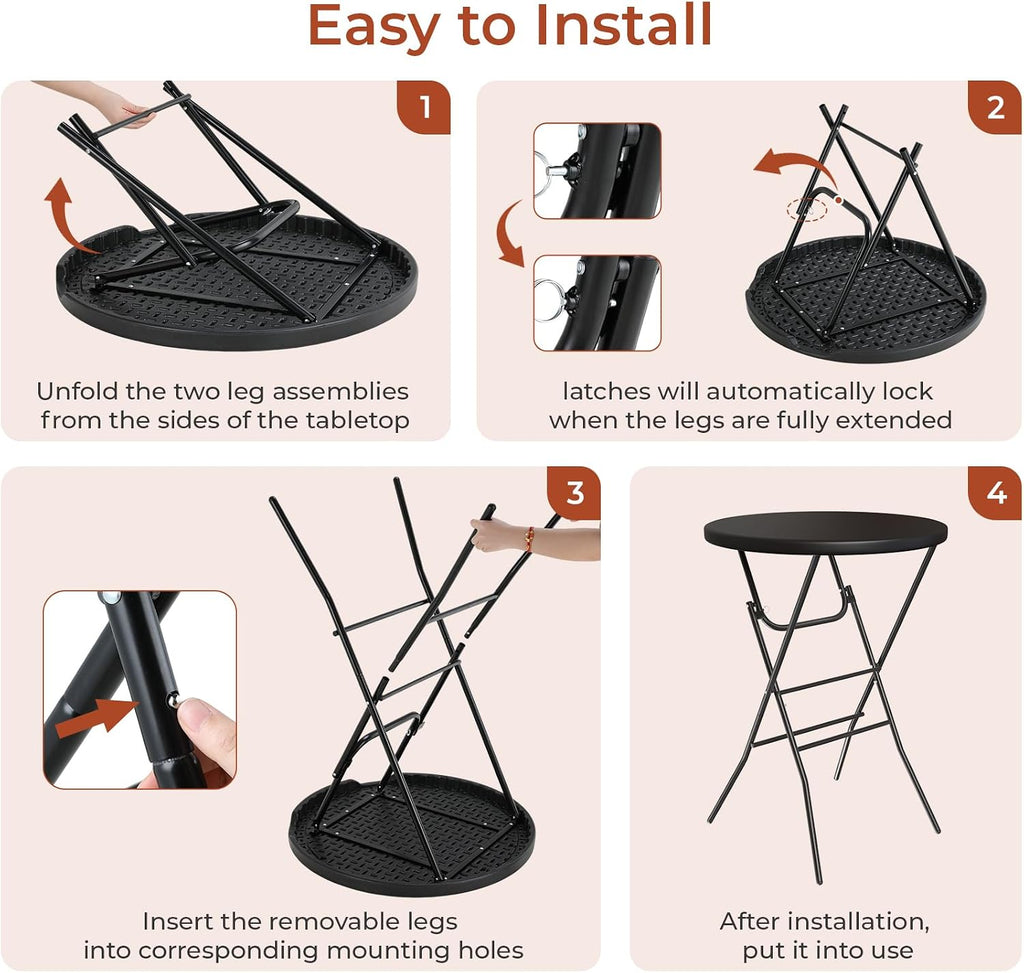 Easy to Install

1

Unfold the two leg assemblies from the sides of the tabletop

2

latches will automatically lock when the legs are fully extended

3

Insert the removable legs into corresponding mounting holes

4

After installation, put it into use