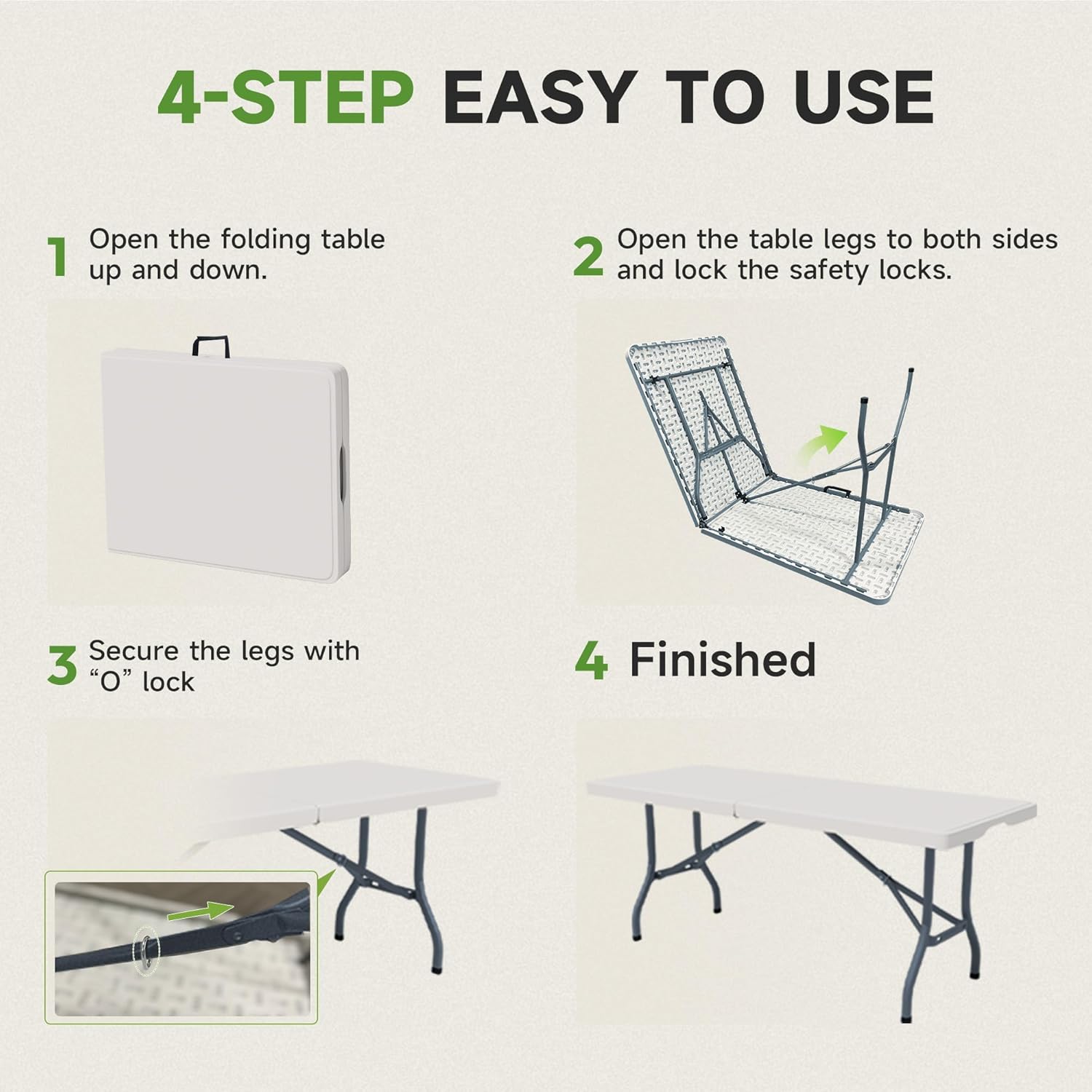 4-STEP EASY TO USE

1 Open the folding table up and down.

2 Open the table legs to both sides and lock the safety locks.

3 Secure the legs with “O” lock

4 Finished