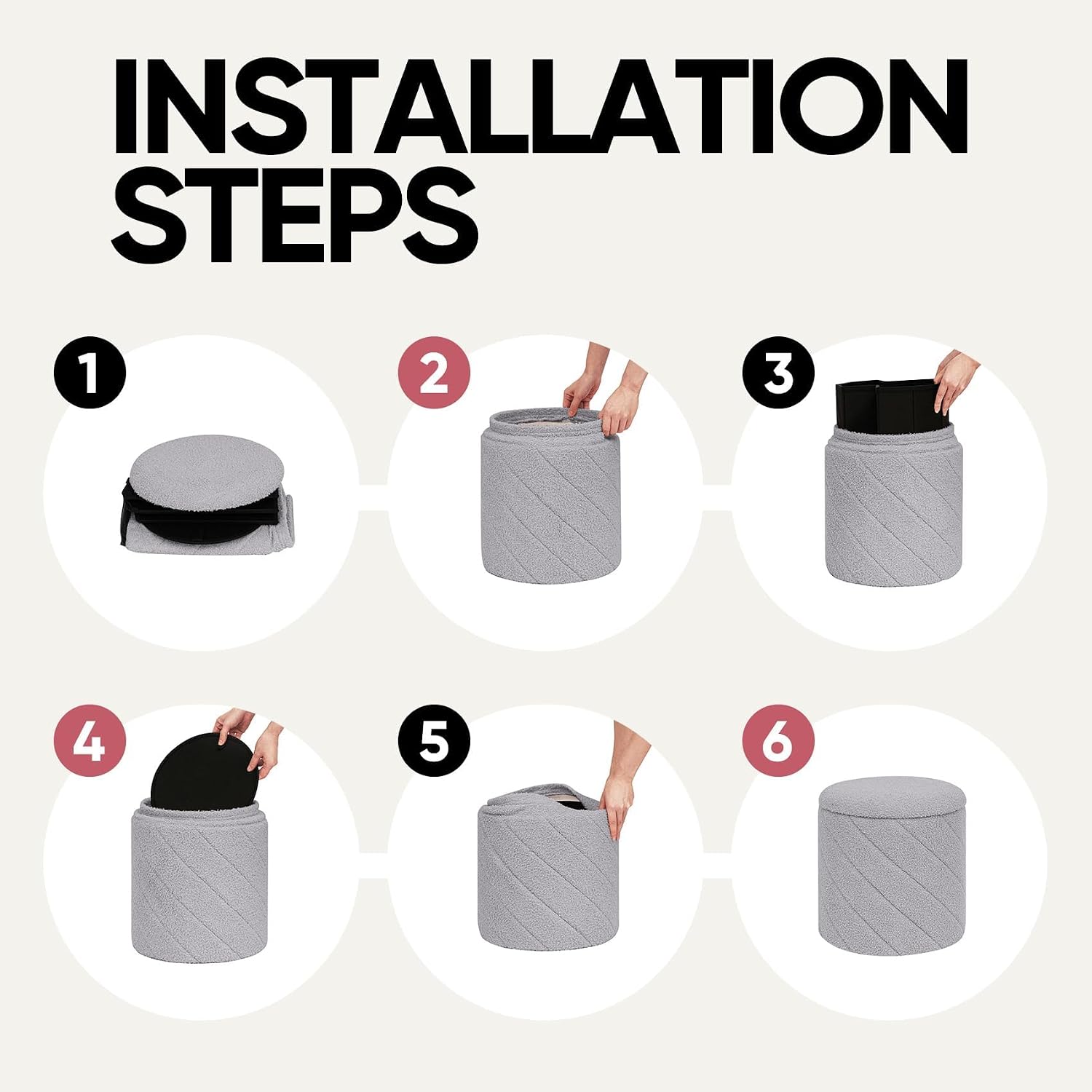 INSTALLATION STEPS

1

2

3

4

5

6