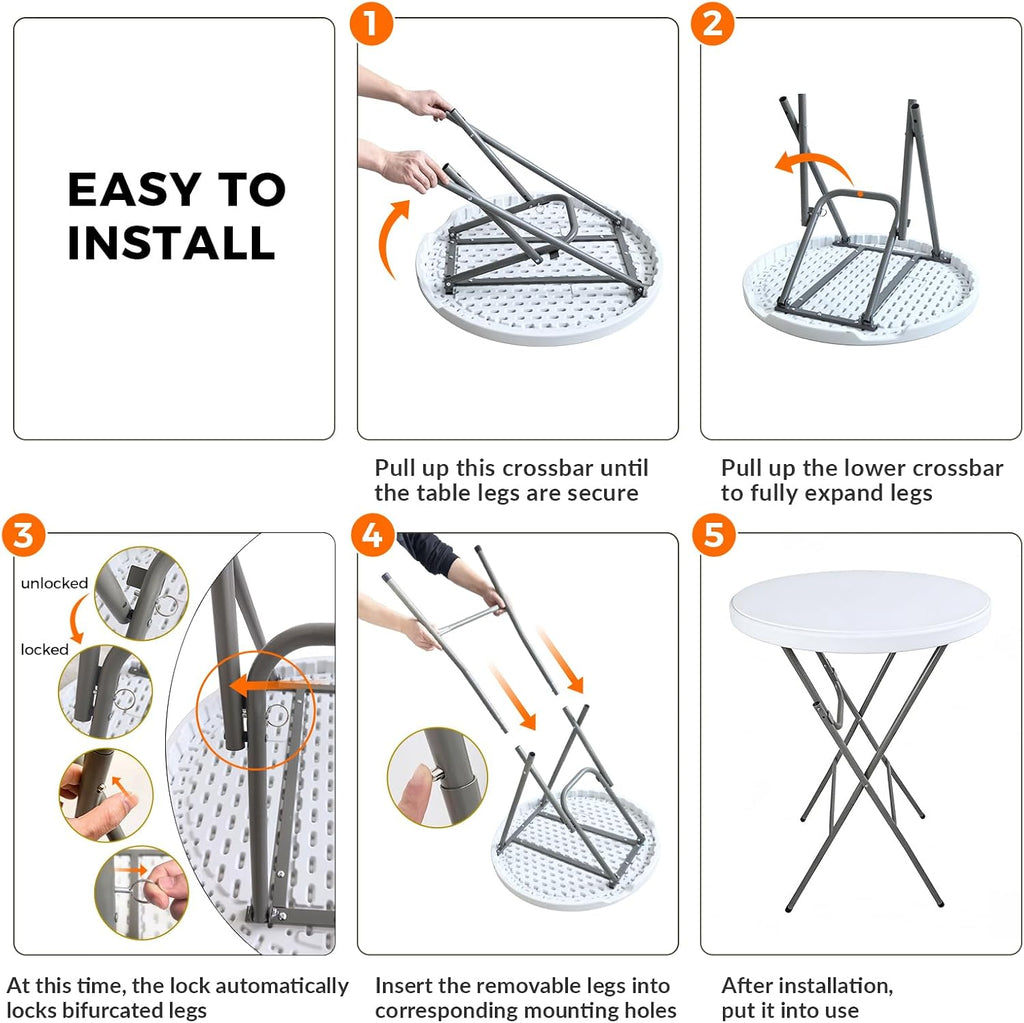 EASY TO INSTALL

1

Pull up this crossbar until the table legs are secure

2

Pull up the lower crossbar to fully expand legs

3

unlocked

locked

At this time, the lock automatically locks bifurcated legs

4

Insert the removable legs into corresponding mounting holes

5

After installation, put it into use