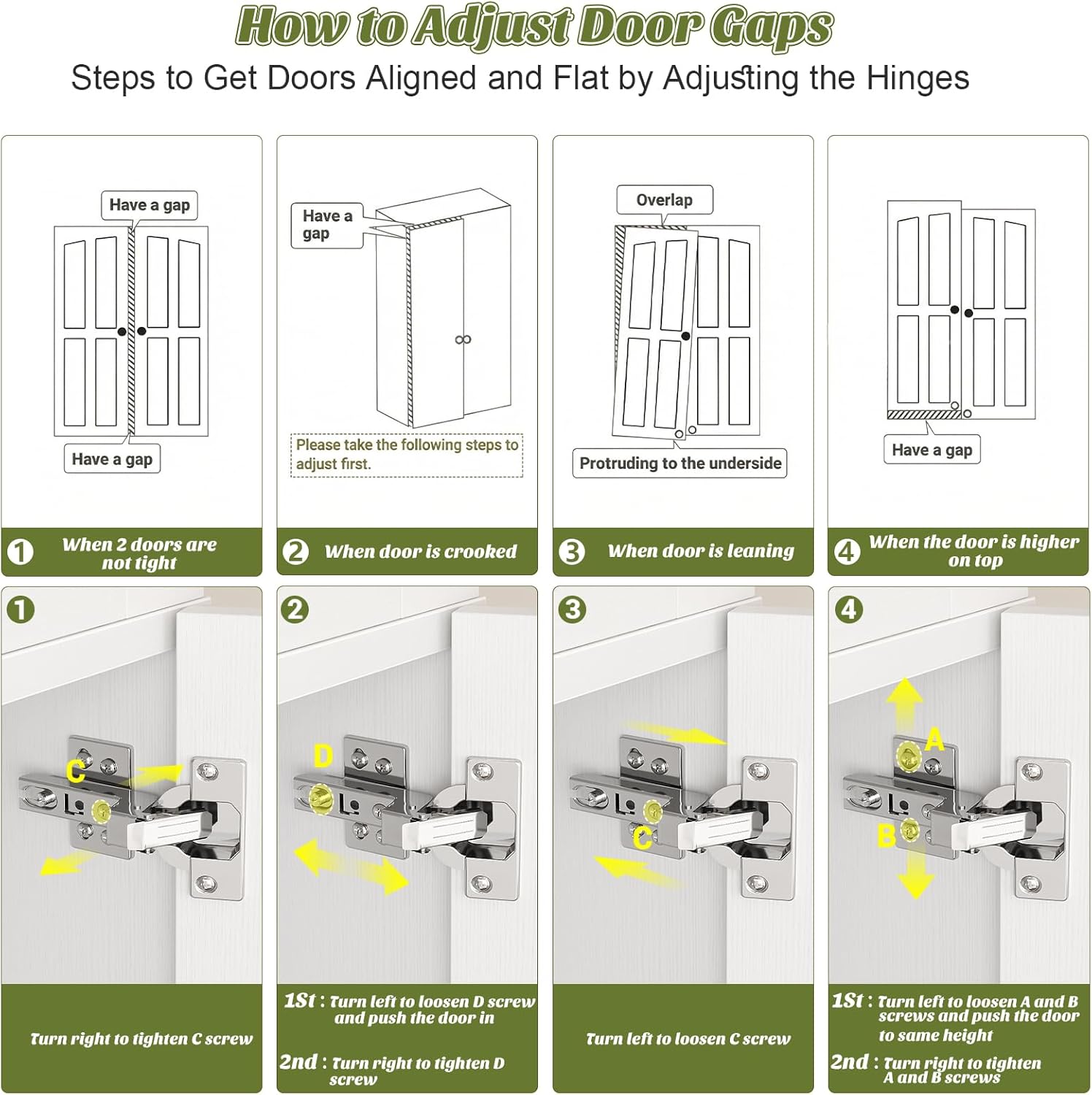 How to Adjust Door Gaps

Steps to Get Doors Aligned and Flat by Adjusting the Hinges

Have a gap

Have a gap

1 When 2 doors are not tight

Have a gap

Please take the following steps to adjust first.

2 When door is crooked

Overlap

Protruding to the underside

3 When door is leaning

Have a gap

4 When the door is higher on top

1

C

Turn right to tighten C screw

2

D

1St : Turn left to loosen D screw and push the door in

2nd : Turn right to tighten D screw

3

C

Turn left to loosen C screw

4

A

B

1St : Turn left to loosen A and B screws and push the door to same height

2nd : Turn right to tighten A and B screws