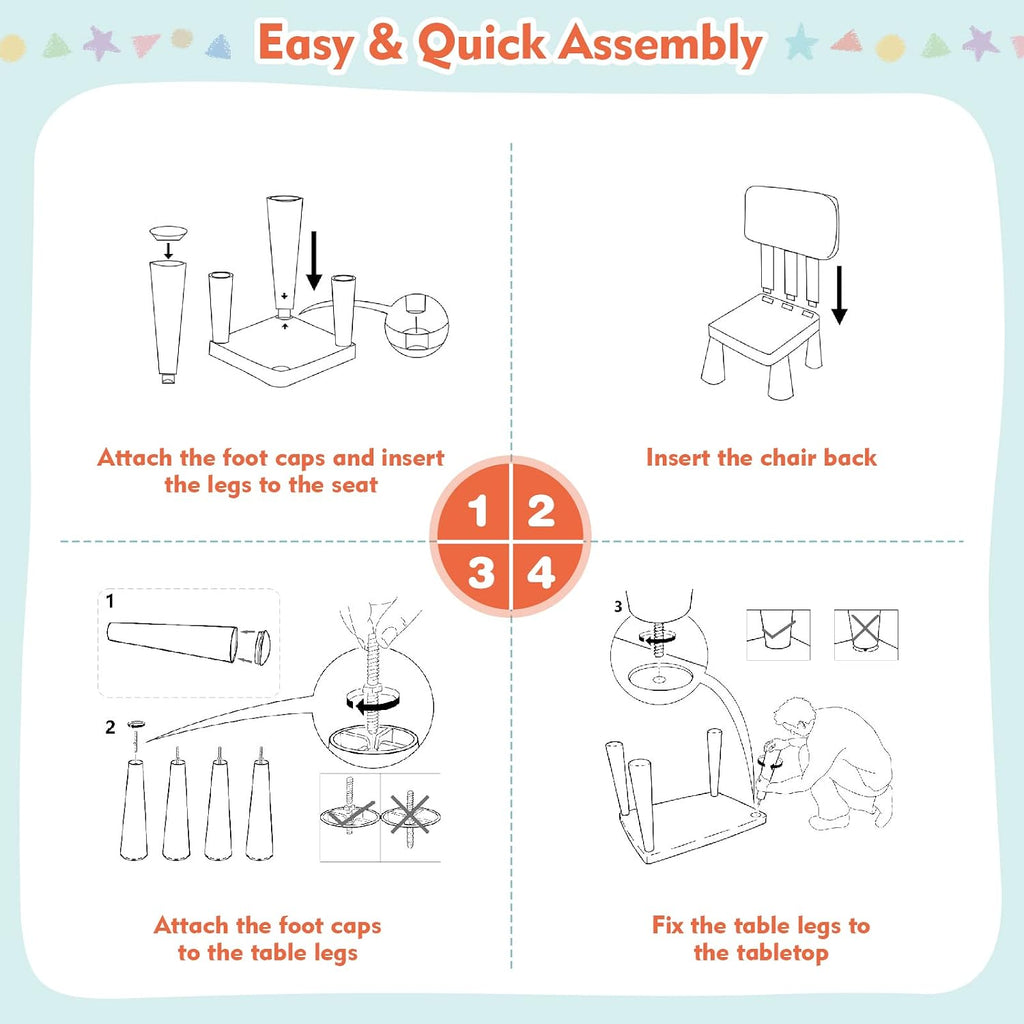 Easy & Quick Assembly

Attach the foot caps and insert the legs to the seat

Insert the chair back

1 2
3 4

1

2

Attach the foot caps to the table legs

3

Fix the table legs to the tabletop