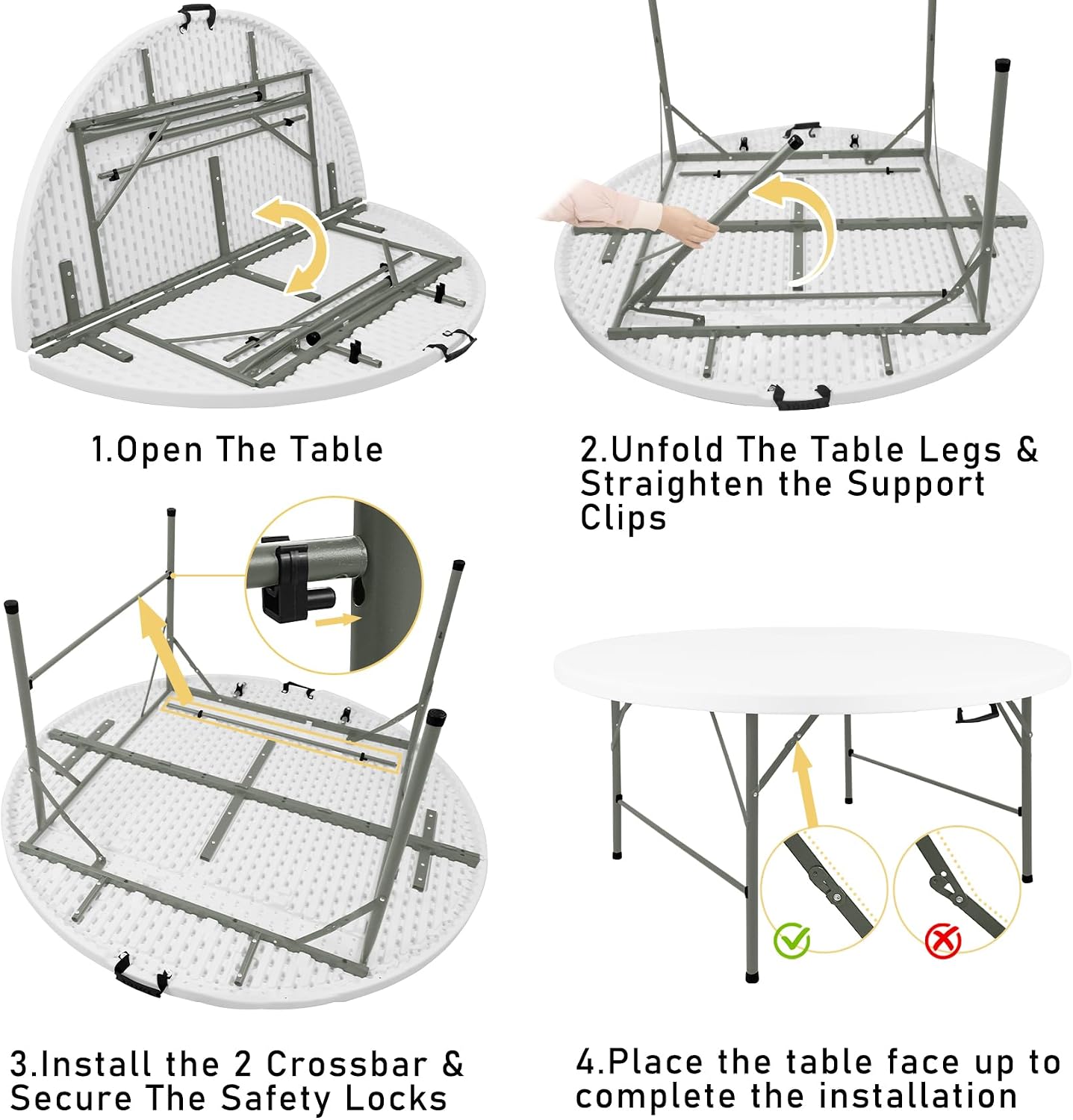 1.Open The Table

2.Unfold The Table Legs & Straighten the Support Clips

3.Install the 2 Crossbar & Secure The Safety Locks

4.Place the table face up to complete the installation