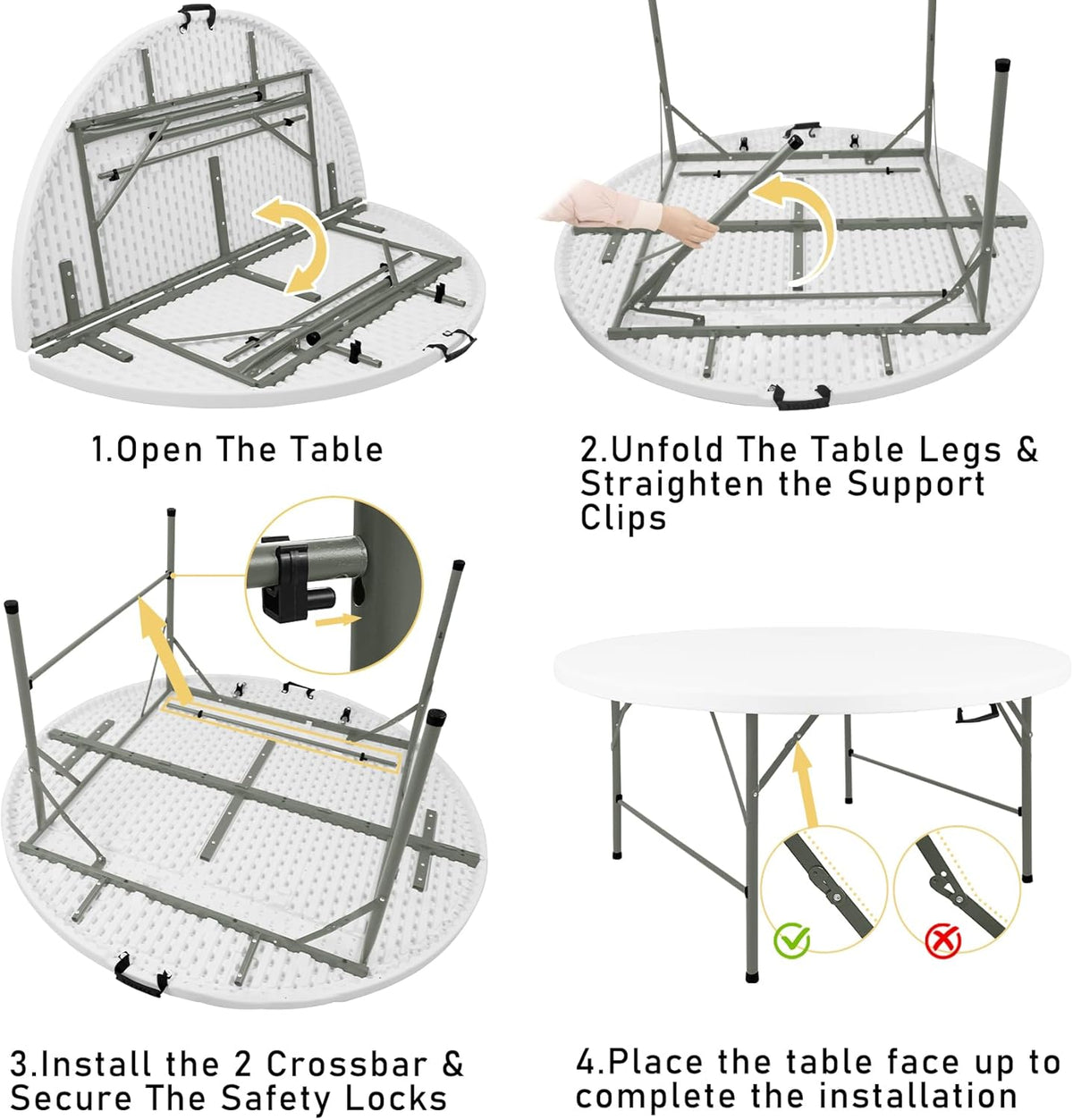 1.Open The Table

2.Unfold The Table Legs & Straighten the Support Clips

3.Install the 2 Crossbar & Secure The Safety Locks

4.Place the table face up to complete the installation