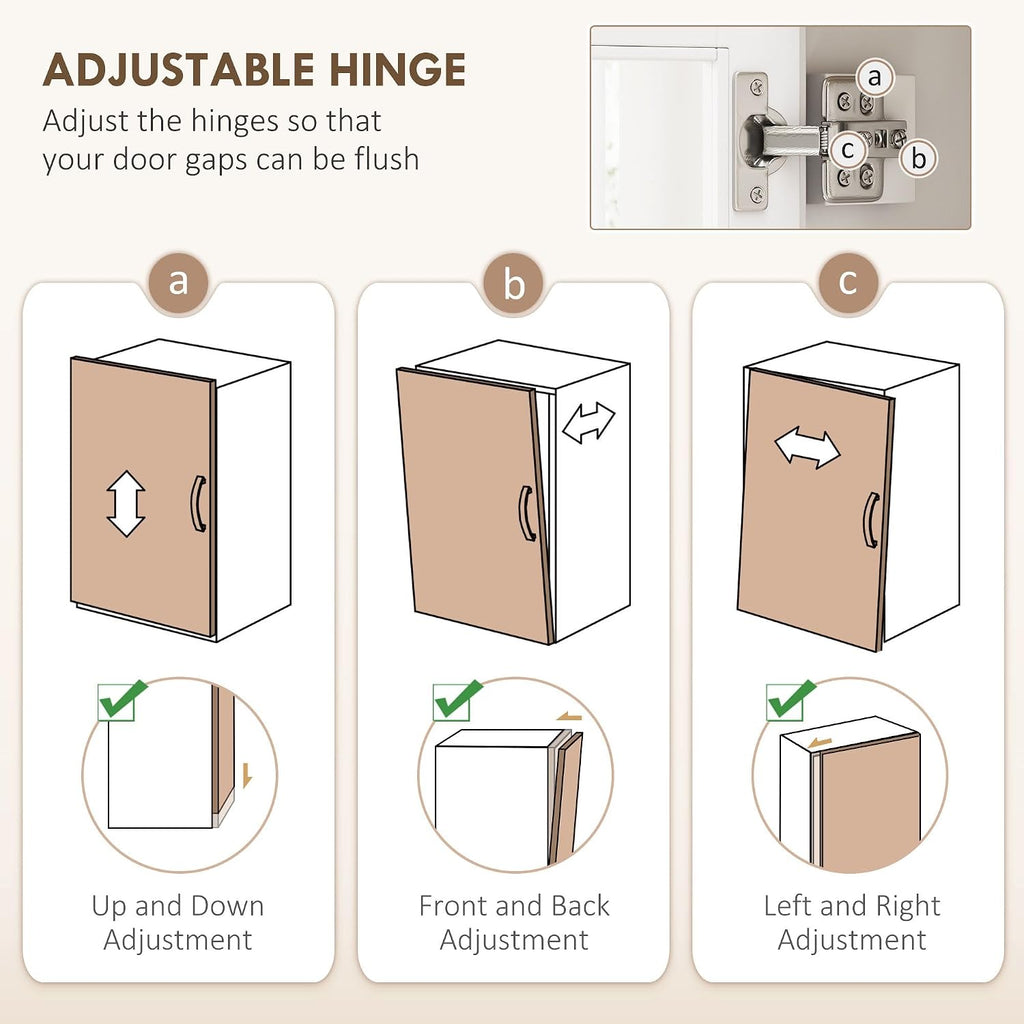 ADJUSTABLE HINGE
Adjust the hinges so that your door gaps can be flush

a
c
b

a

Up and Down Adjustment

b

Front and Back Adjustment

c

Left and Right Adjustment