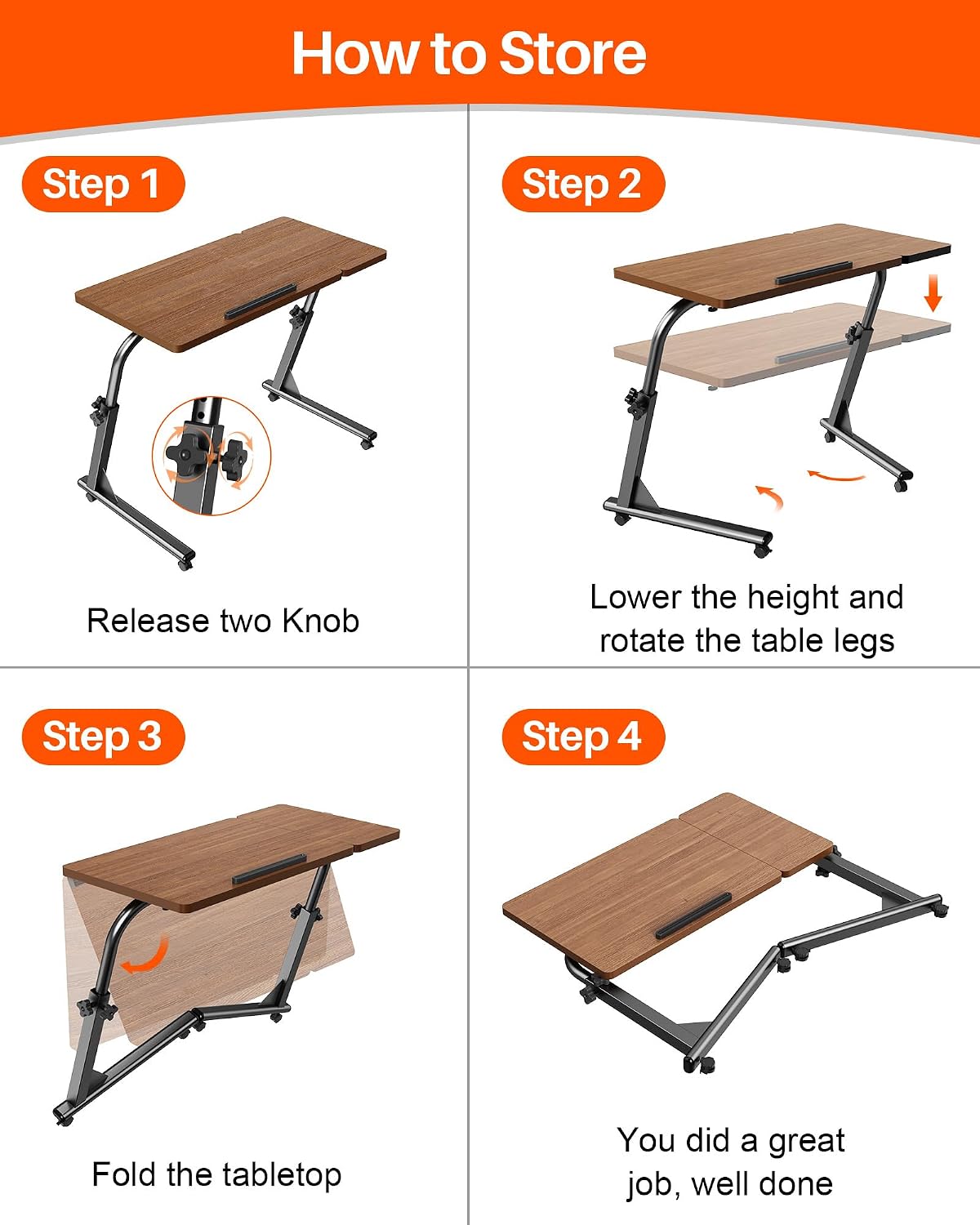 How to Store

Step 1

Release two Knob

Step 2

Lower the height and rotate the table legs

Step 3

Fold the tabletop

Step 4

You did a great job, well done