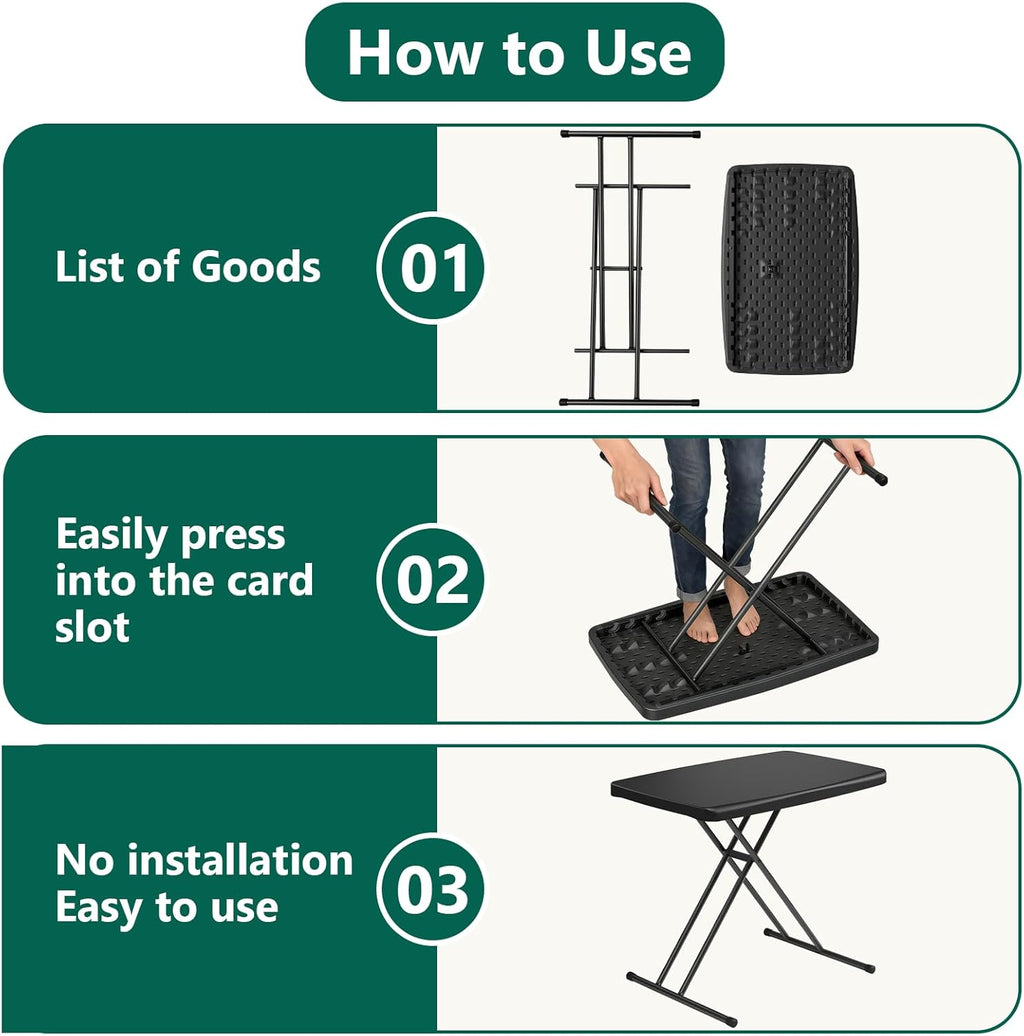 How to Use

List of Goods

01

Easily press into the card slot

02

No installation
Easy to use

03