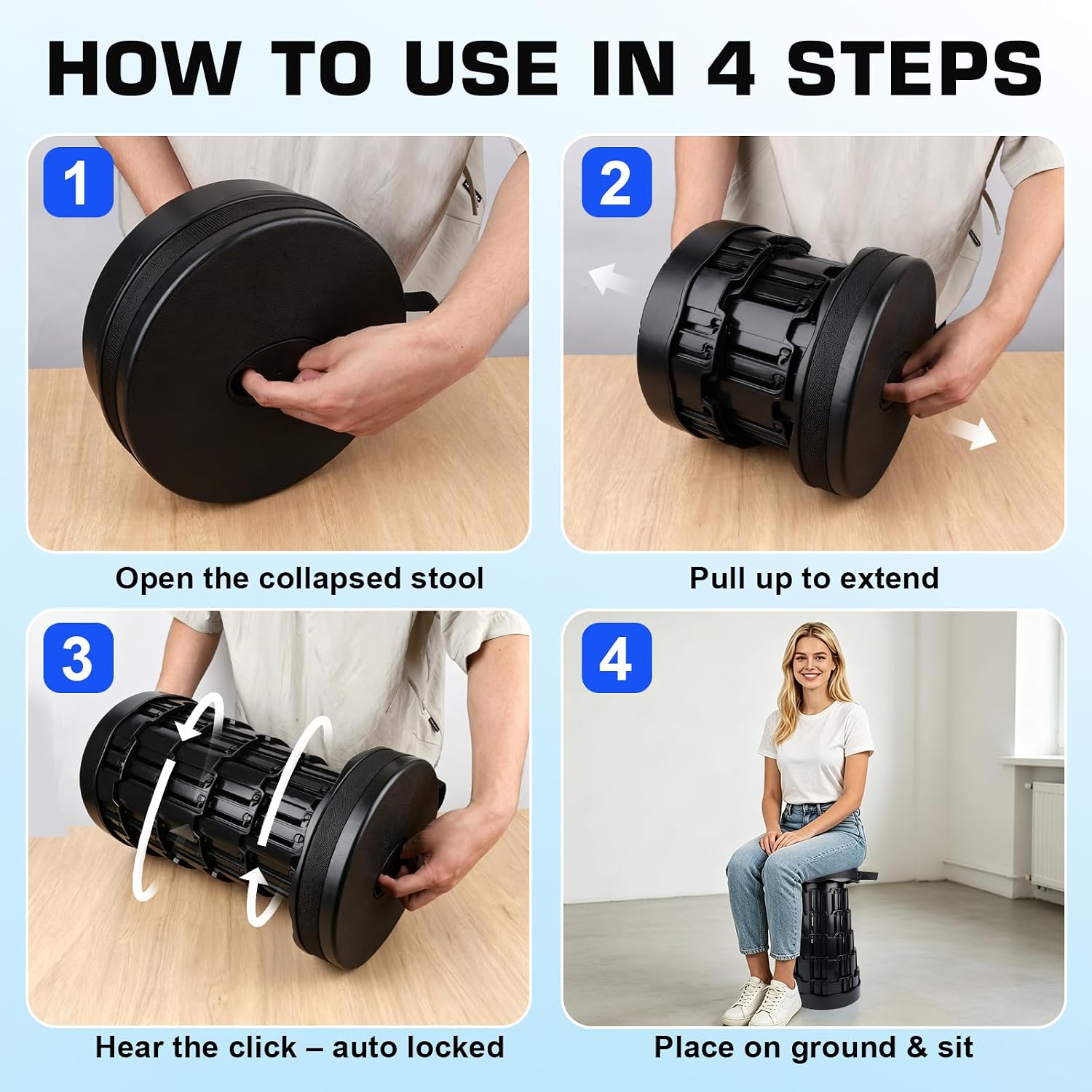 HOW TO USE IN 4 STEPS

1

Open the collapsed stool

2

Pull up to extend

3

Hear the click – auto locked

4

Place on ground & sit