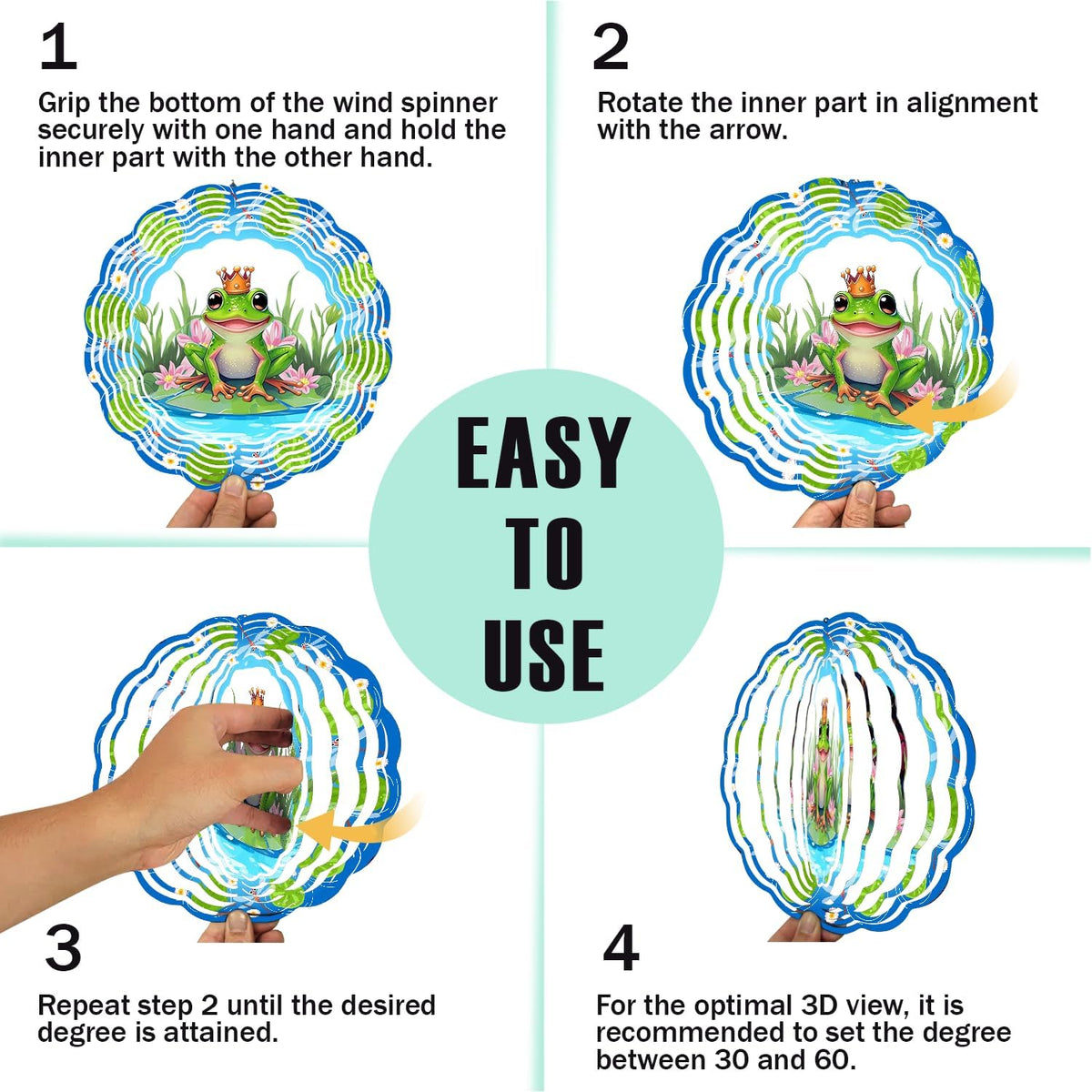 1

Grip the bottom of the wind spinner securely with one hand and hold the inner part with the other hand.

2

Rotate the inner part in alignment with the arrow.

EASY TO USE

3

Repeat step 2 until the desired degree is attained.

4

For the optimal 3D view, it is recommended to set the degree between 30 and 60.