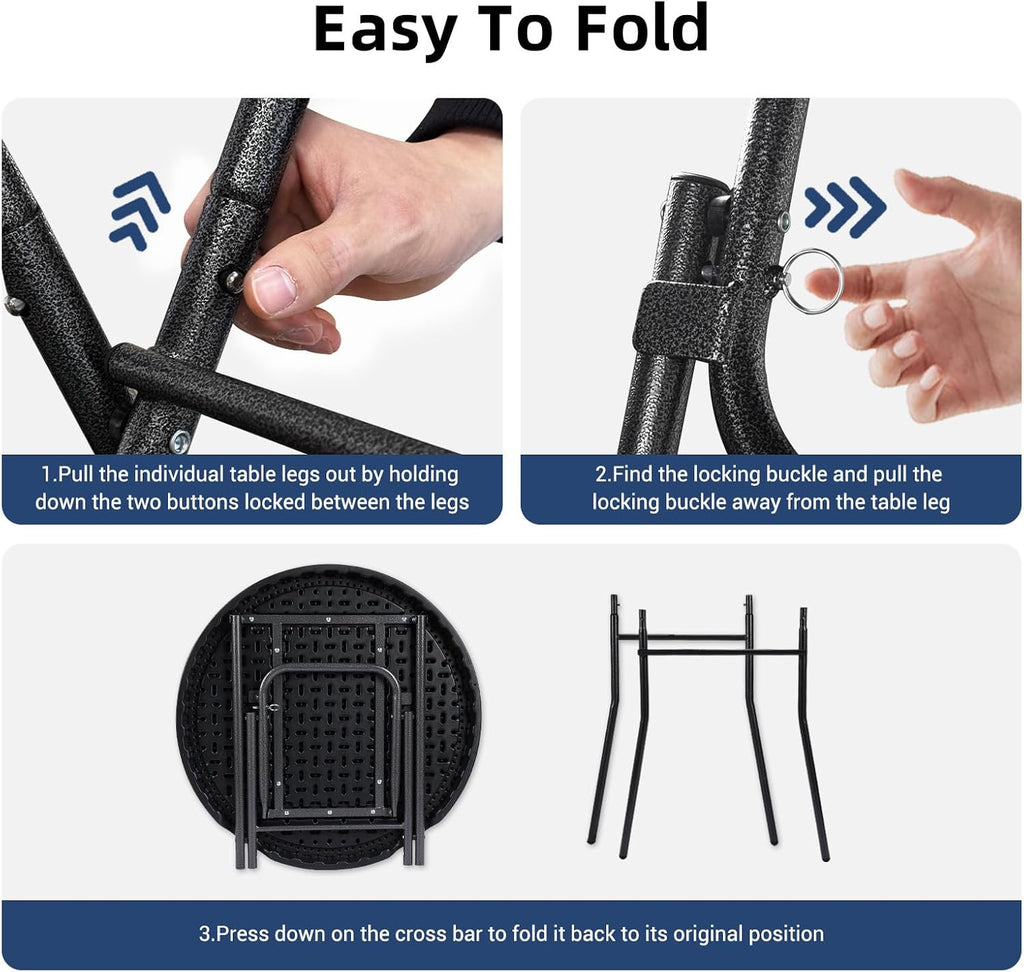 Easy To Fold

1.Pull the individual table legs out by holding down the two buttons locked between the legs

2.Find the locking buckle and pull the locking buckle away from the table leg

3.Press down on the cross bar to fold it back to its original position