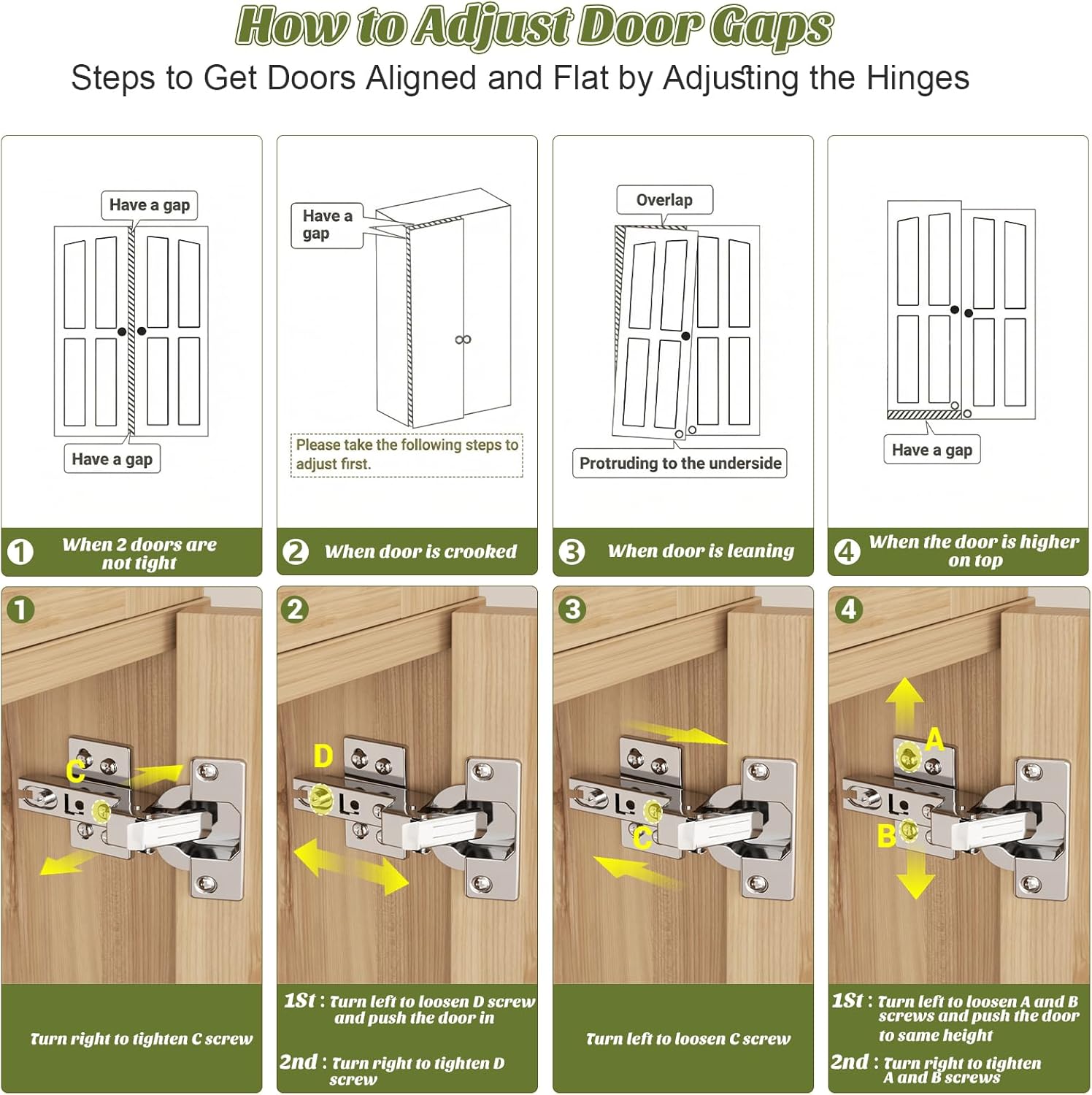 How to Adjust Door Gaps

Steps to Get Doors Aligned and Flat by Adjusting the Hinges

Have a gap

Have a gap

1 When 2 doors are not tight

Have a gap

Please take the following steps to adjust first.

2 When door is crooked

Overlap

Protruding to the underside

3 When door is leaning

Have a gap

4 When the door is higher on top

1

C

Turn right to tighten C screw

2

D

1St : Turn left to loosen D screw and push the door in

2nd : Turn right to tighten D screw

3

C

Turn left to loosen C screw

4

A

B

1St : Turn left to loosen A and B screws and push the door to same height

2nd : Turn right to tighten A and B screws