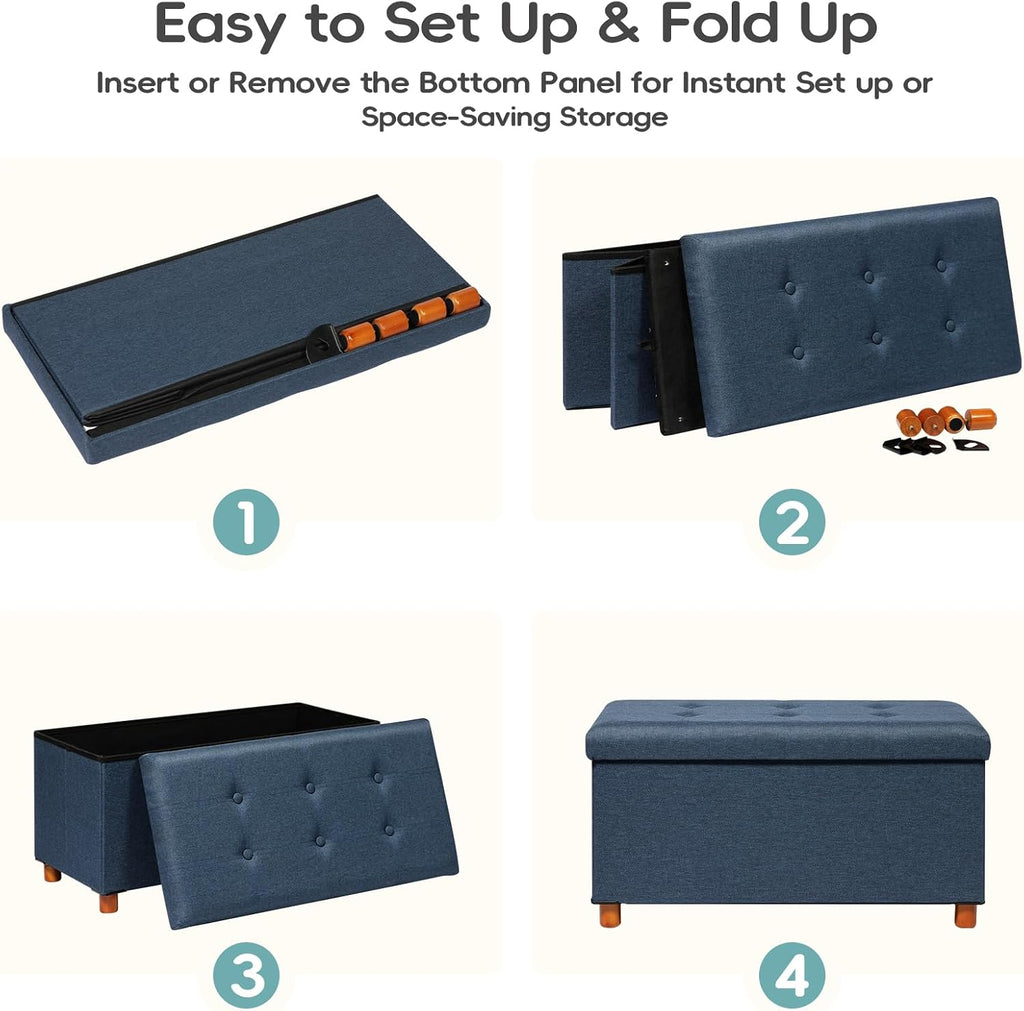 Easy to Set Up & Fold Up

Insert or Remove the Bottom Panel for Instant Set up or Space-Saving Storage

1

2

3

4