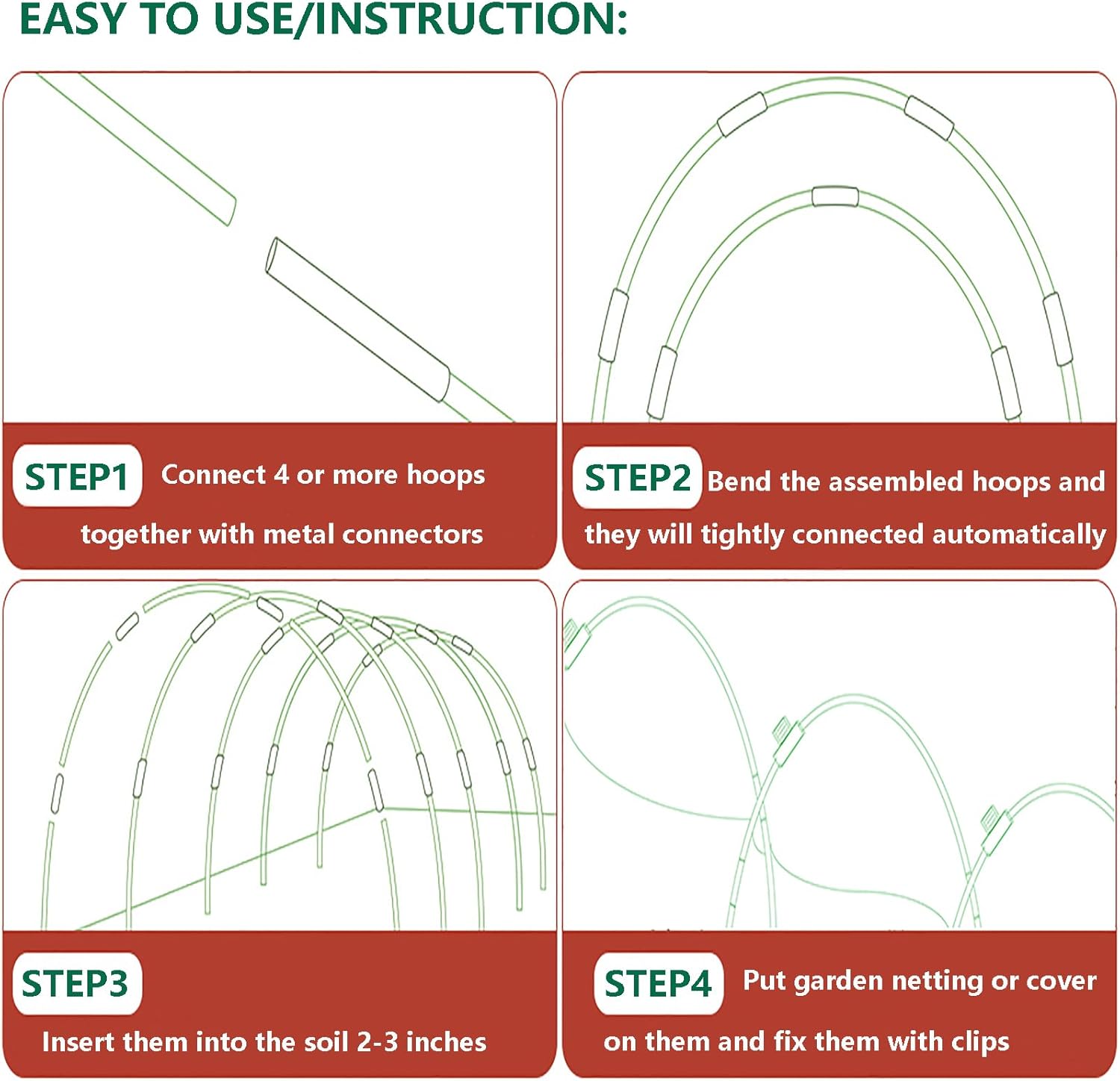 EASY TO USE/INSTRUCTION:

STEP1 Connect 4 or more hoops together with metal connectors

STEP2 Bend the assembled hoops and they will tightly connected automatically

STEP3 Insert them into the soil 2-3 inches

STEP4 Put garden netting or cover on them and fix them with clips