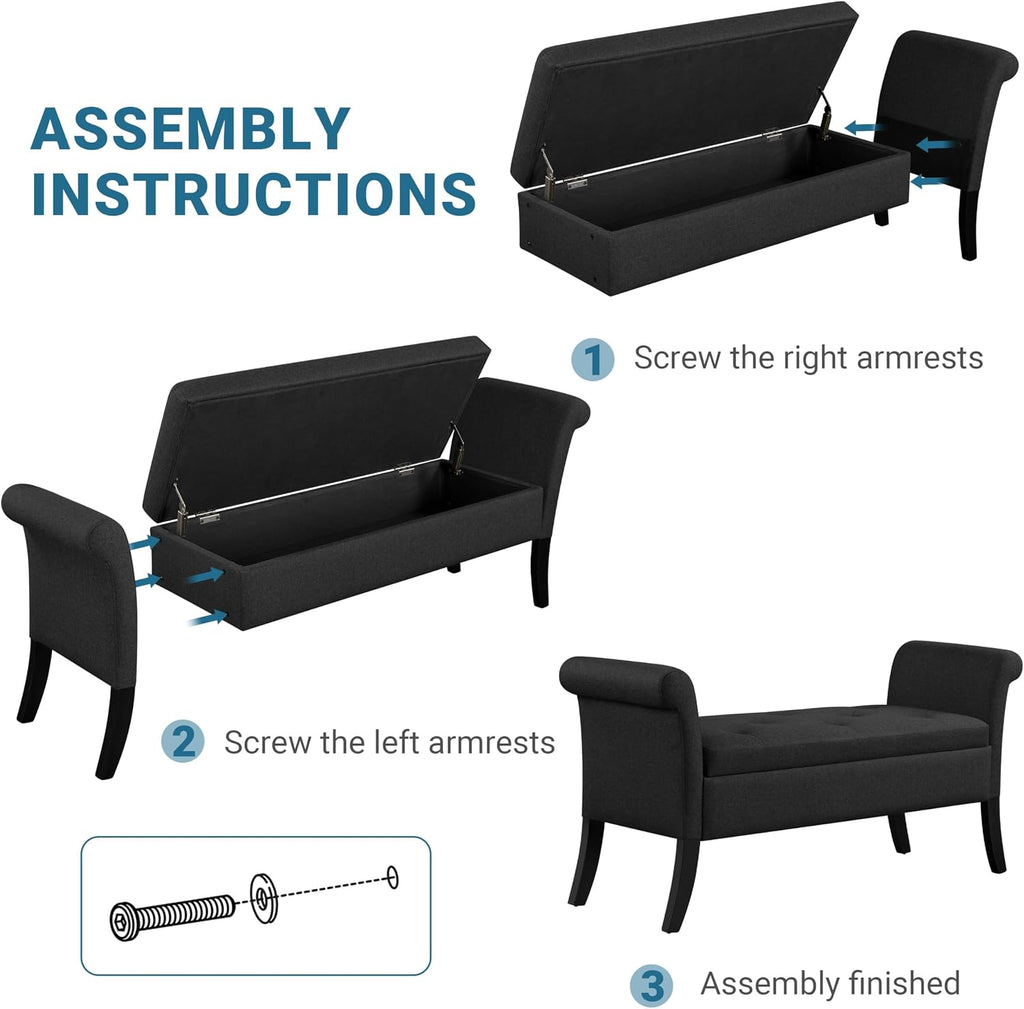 ASSEMBLY INSTRUCTIONS

1 Screw the right armrests

2 Screw the left armrests

3 Assembly finished