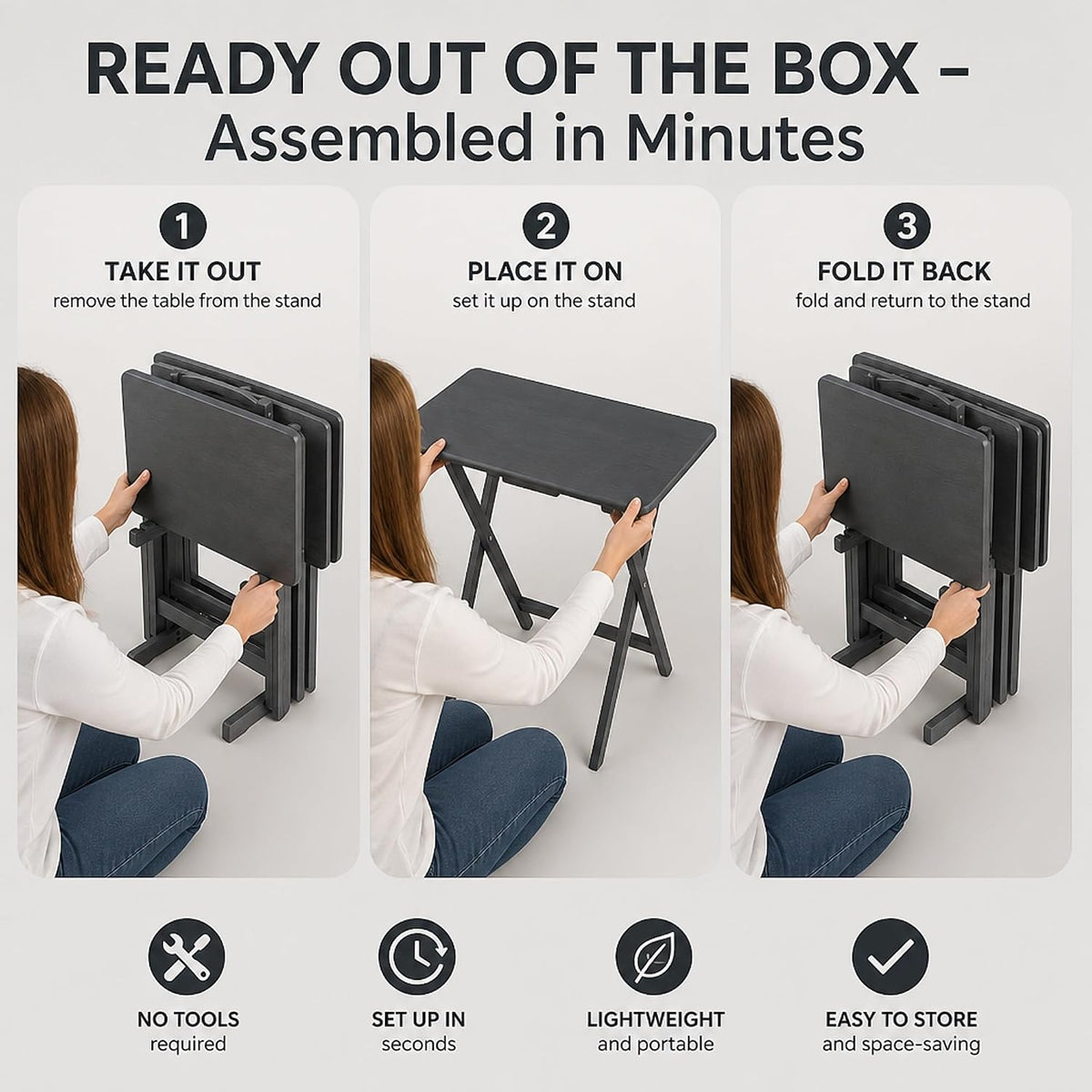 READY OUT OF THE BOX –
Assembled in Minutes

1
TAKE IT OUT
remove the table from the stand

2
PLACE IT ON
set it up on the stand

3
FOLD IT BACK
fold and return to the stand

NO TOOLS
required

SET UP IN
seconds

LIGHTWEIGHT
and portable

EASY TO STORE
and space-saving