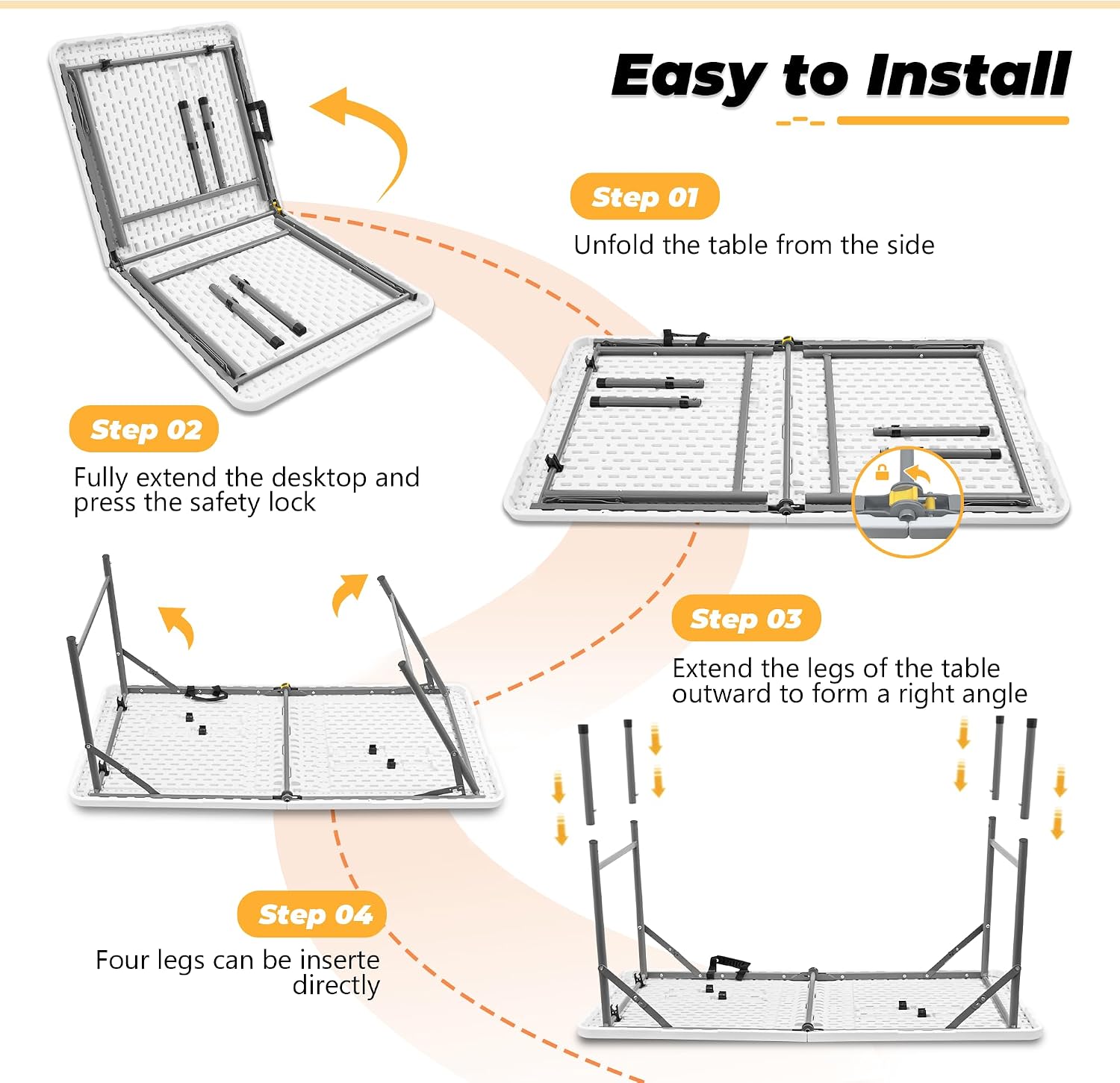 Easy to Install

Step 01

Unfold the table from the side

Step 02

Fully extend the desktop and press the safety lock

Step 03

Extend the legs of the table outward to form a right angle

Step 04

Four legs can be inserte directly