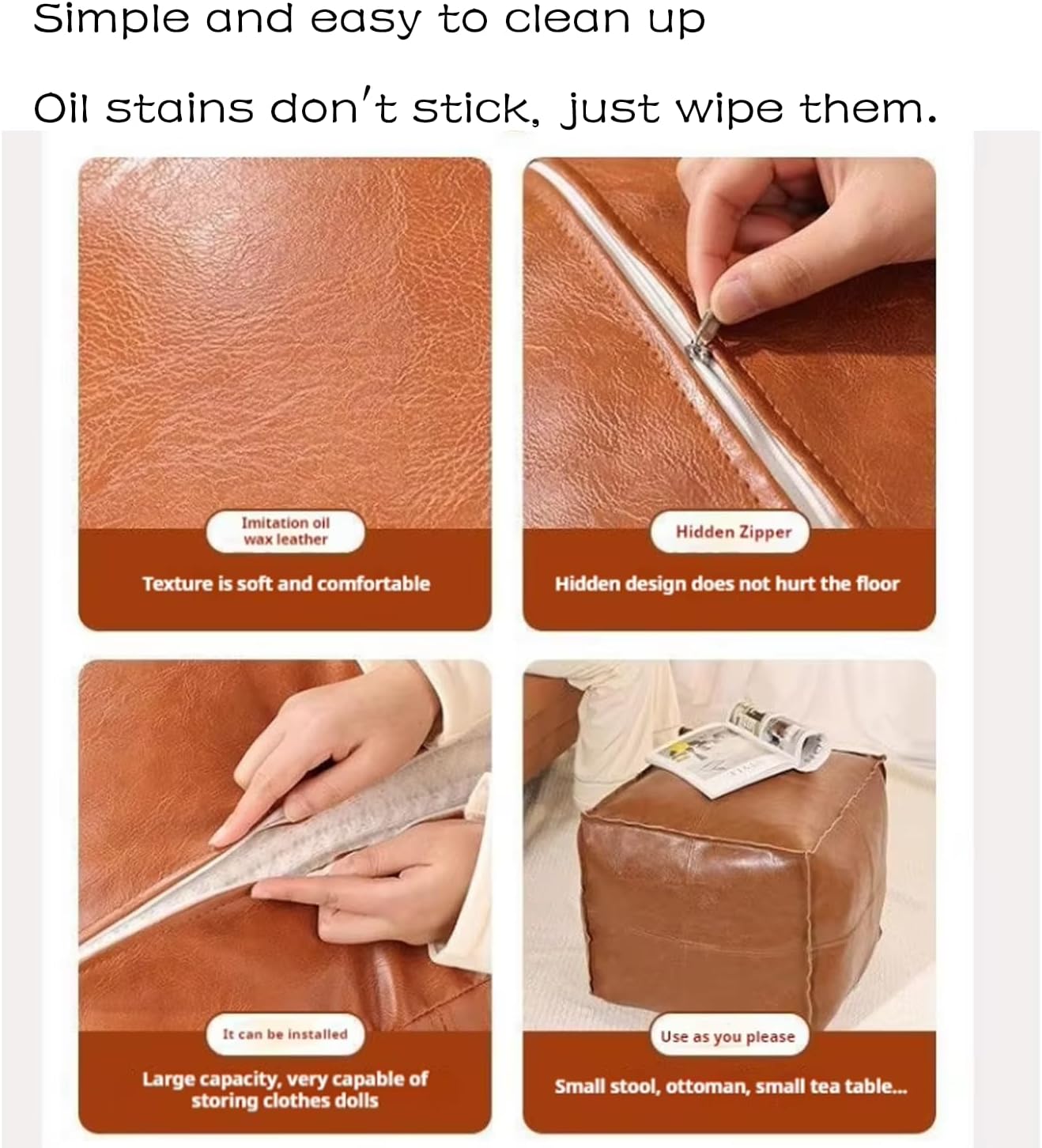 Simple and easy to clean up

Oil stains don't stick, just wipe them.

Imitation oil wax leather

Texture is soft and comfortable

Hidden Zipper

Hidden design does not hurt the floor

It can be installed

Large capacity, very capable of storing clothes dolls

Use as you please

Small stool, ottoman, small tea table...