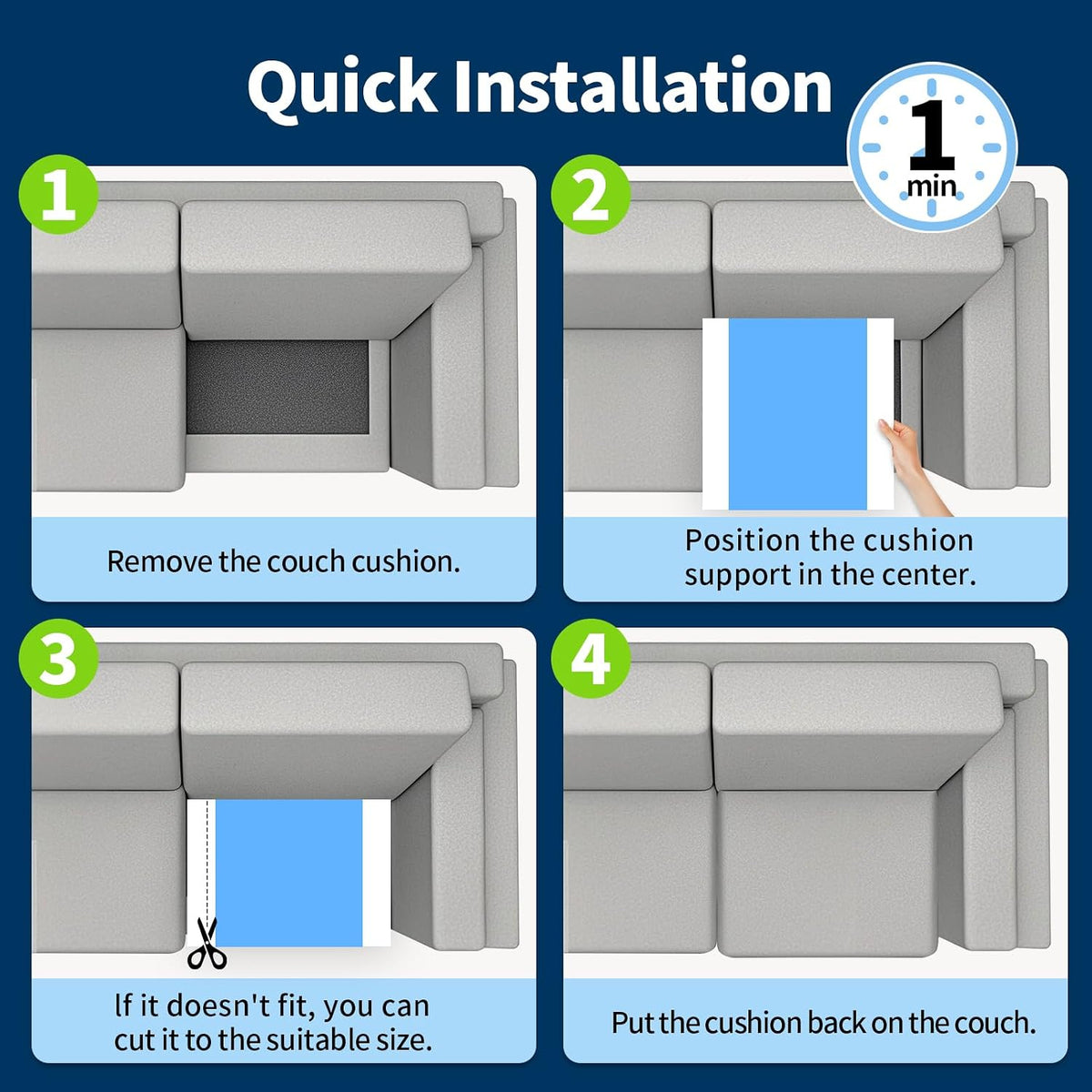 Quick Installation

1 min

1

Remove the couch cushion.

2

Position the cushion support in the center.

3

If it doesn't fit, you can cut it to the suitable size.

4

Put the cushion back on the couch.