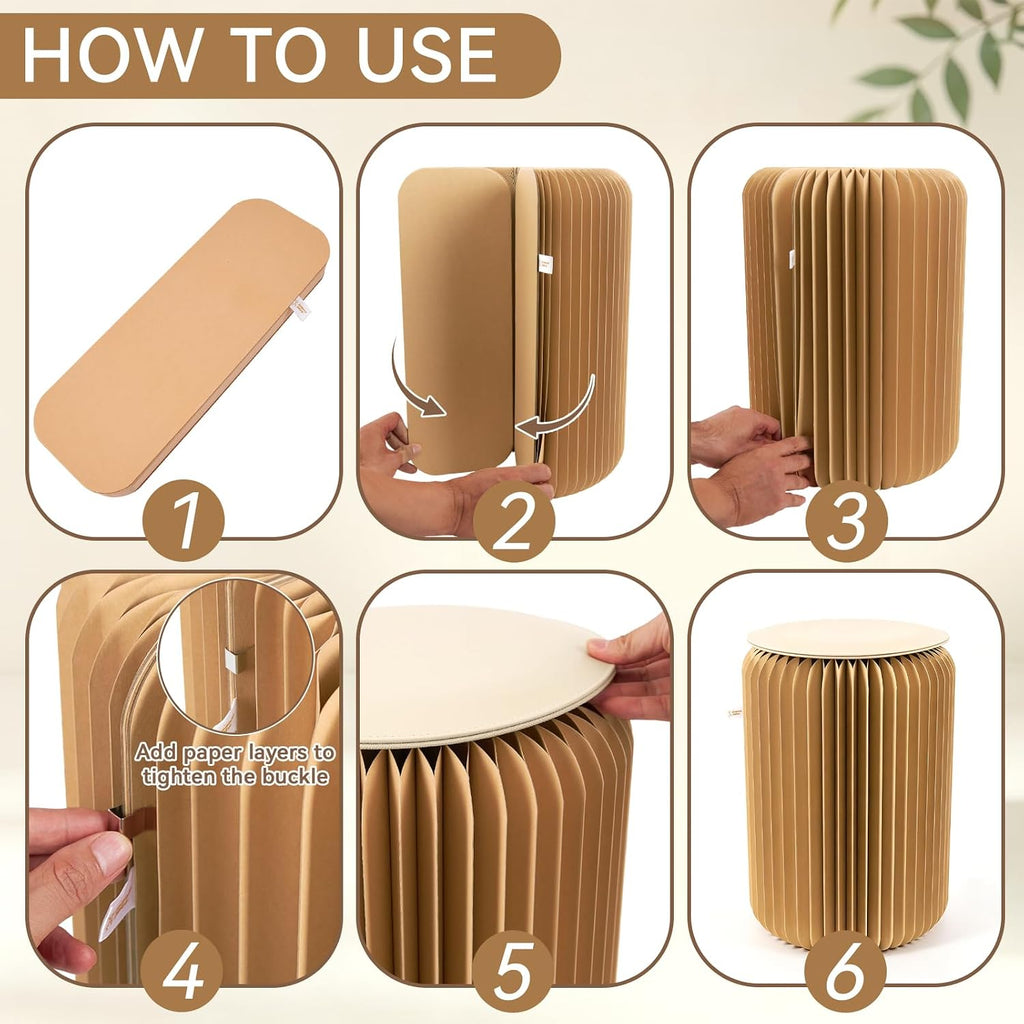 HOW TO USE

1

2

3

Add paper layers to tighten the buckle

4

5

6