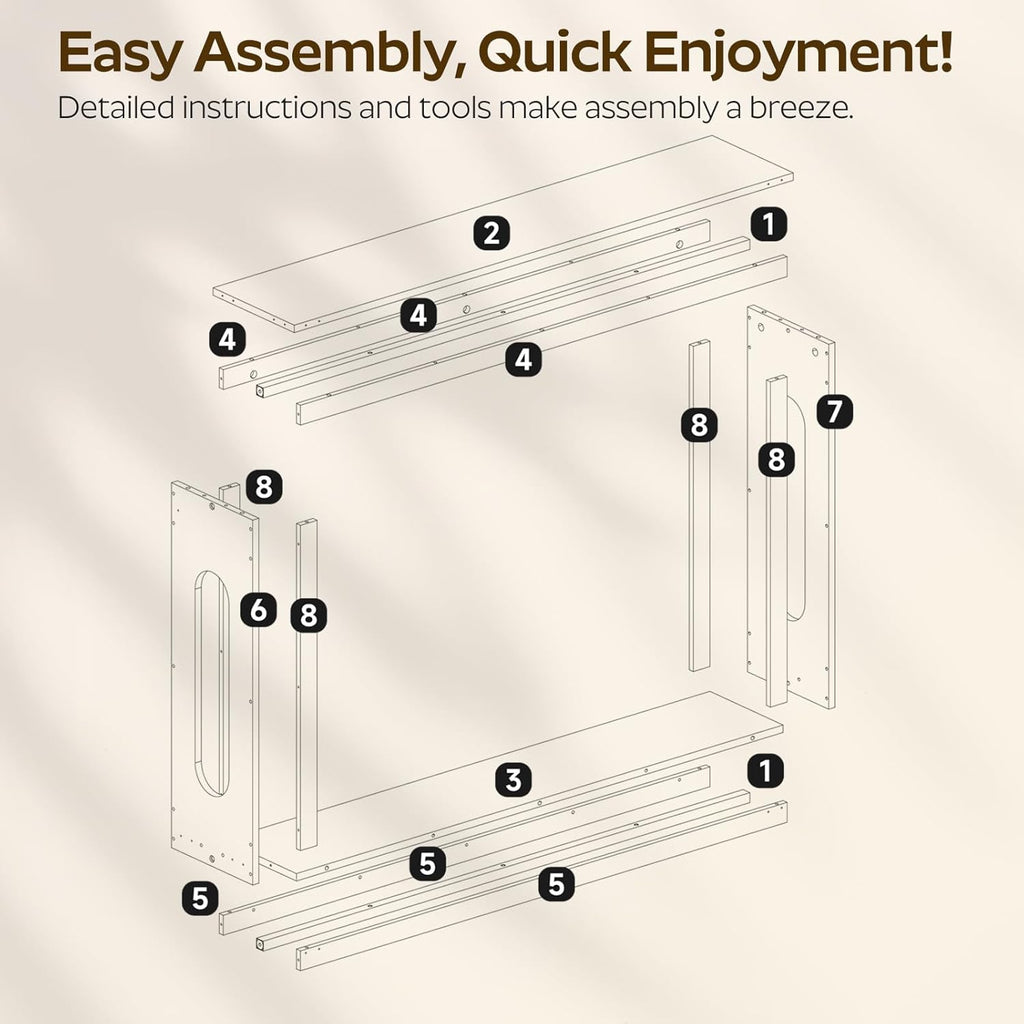 Easy Assembly, Quick Enjoyment!
Detailed instructions and tools make assembly a breeze.

2
1
4
4
4
8
7
8
8
6
8
3
1
5
5
5