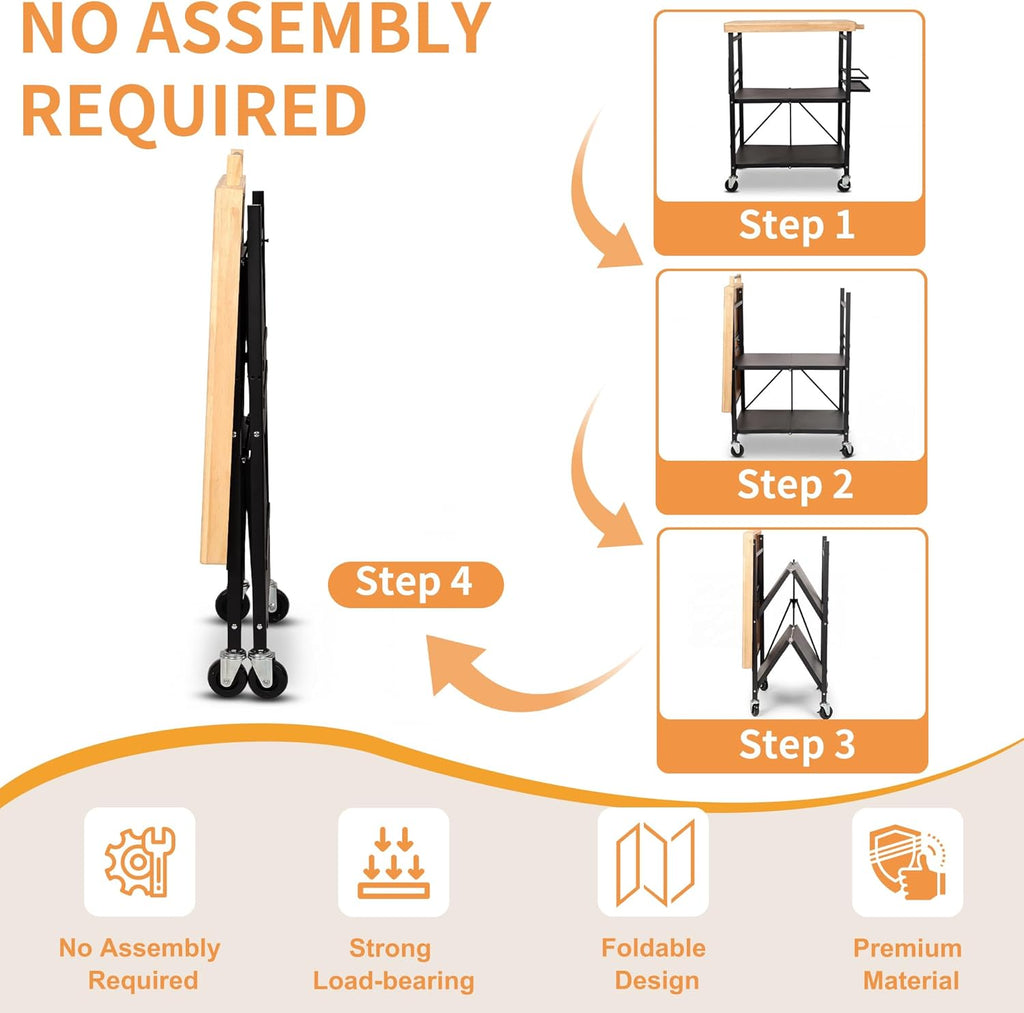 NO ASSEMBLY REQUIRED

Step 1

Step 2

Step 3

Step 4

No Assembly Required

Strong Load-bearing

Foldable Design

Premium Material