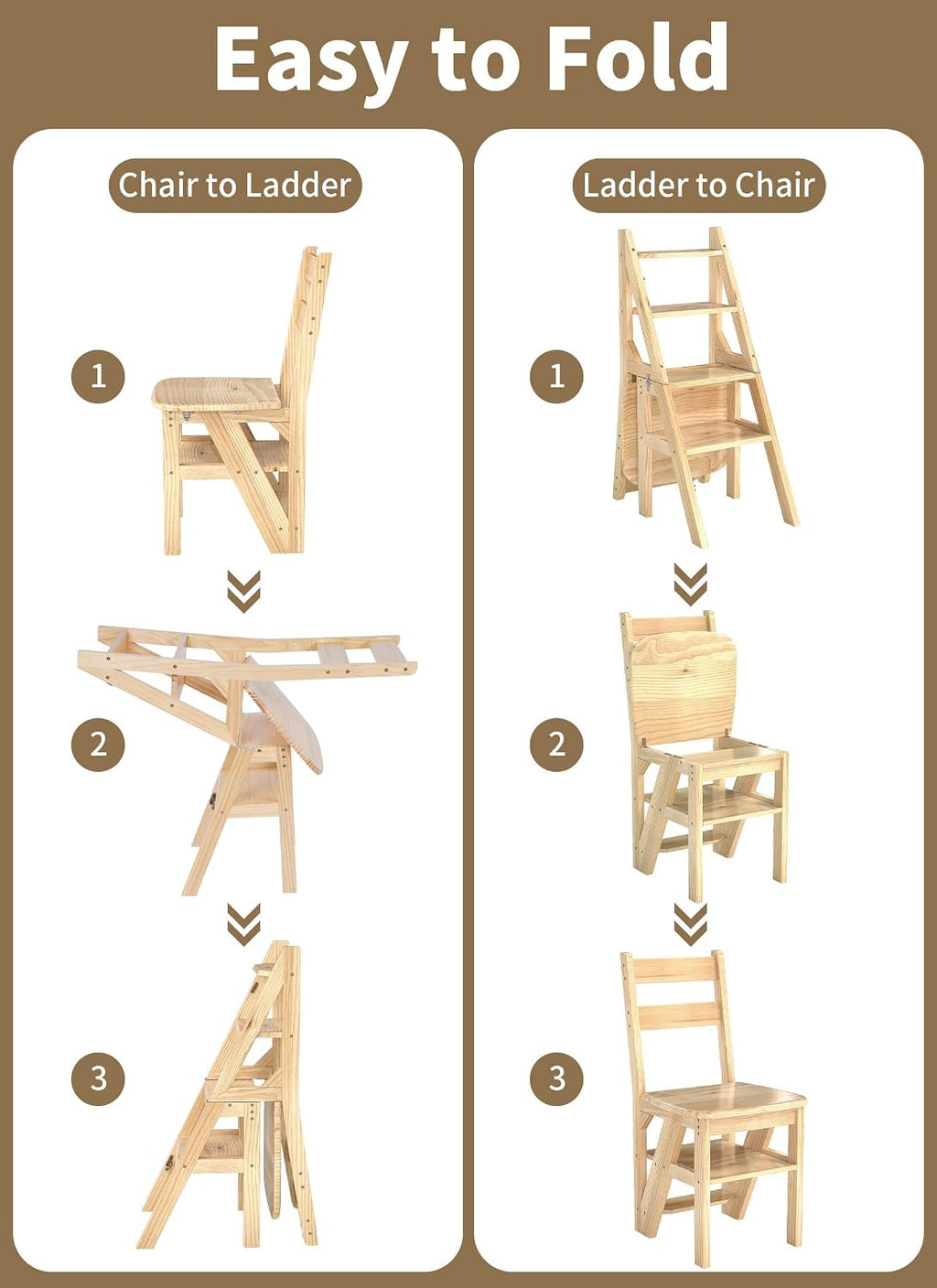 Easy to Fold

Chair to Ladder

1

2

3

Ladder to Chair

1

2

3