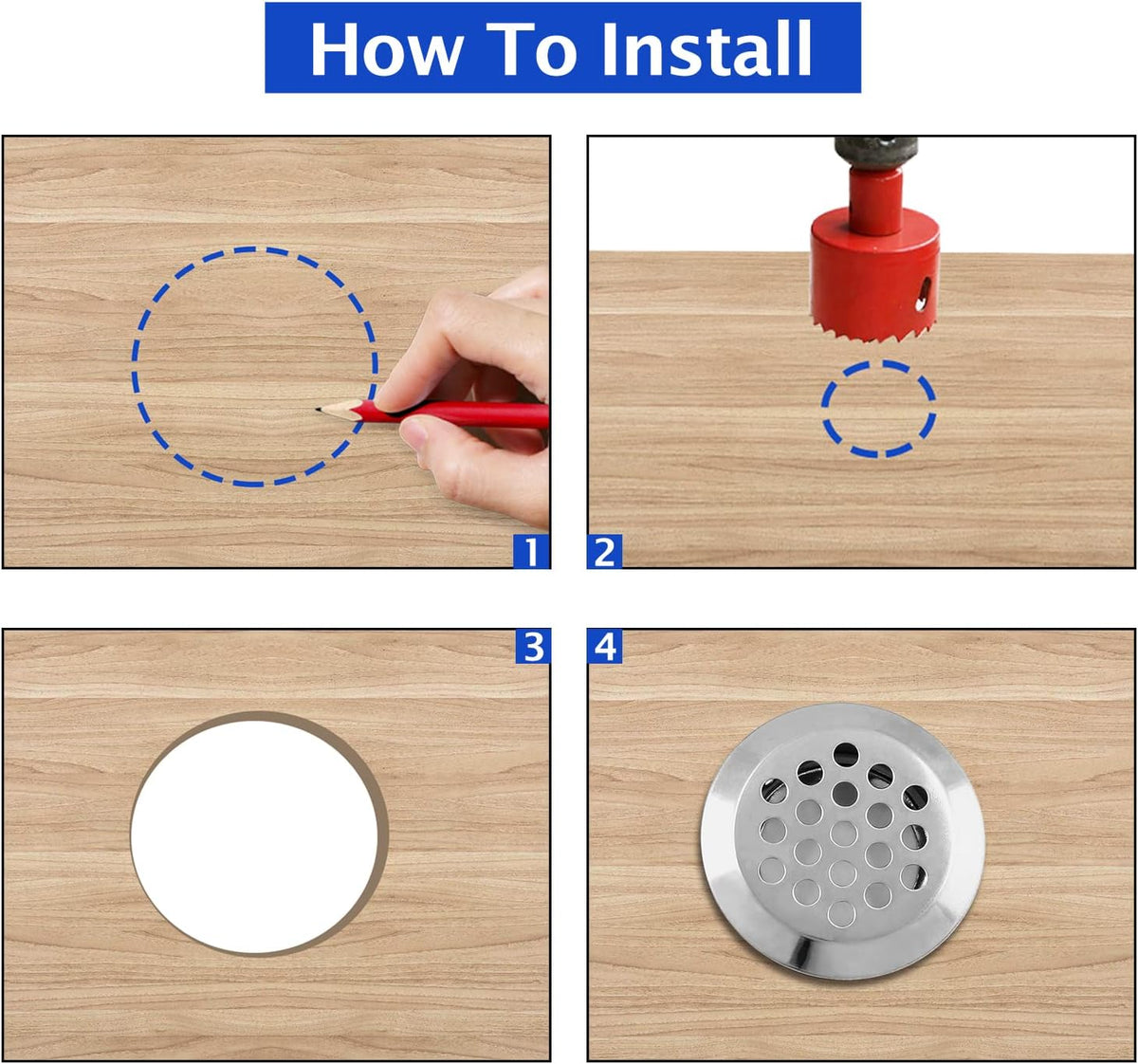 How To Install

1

2

3

4