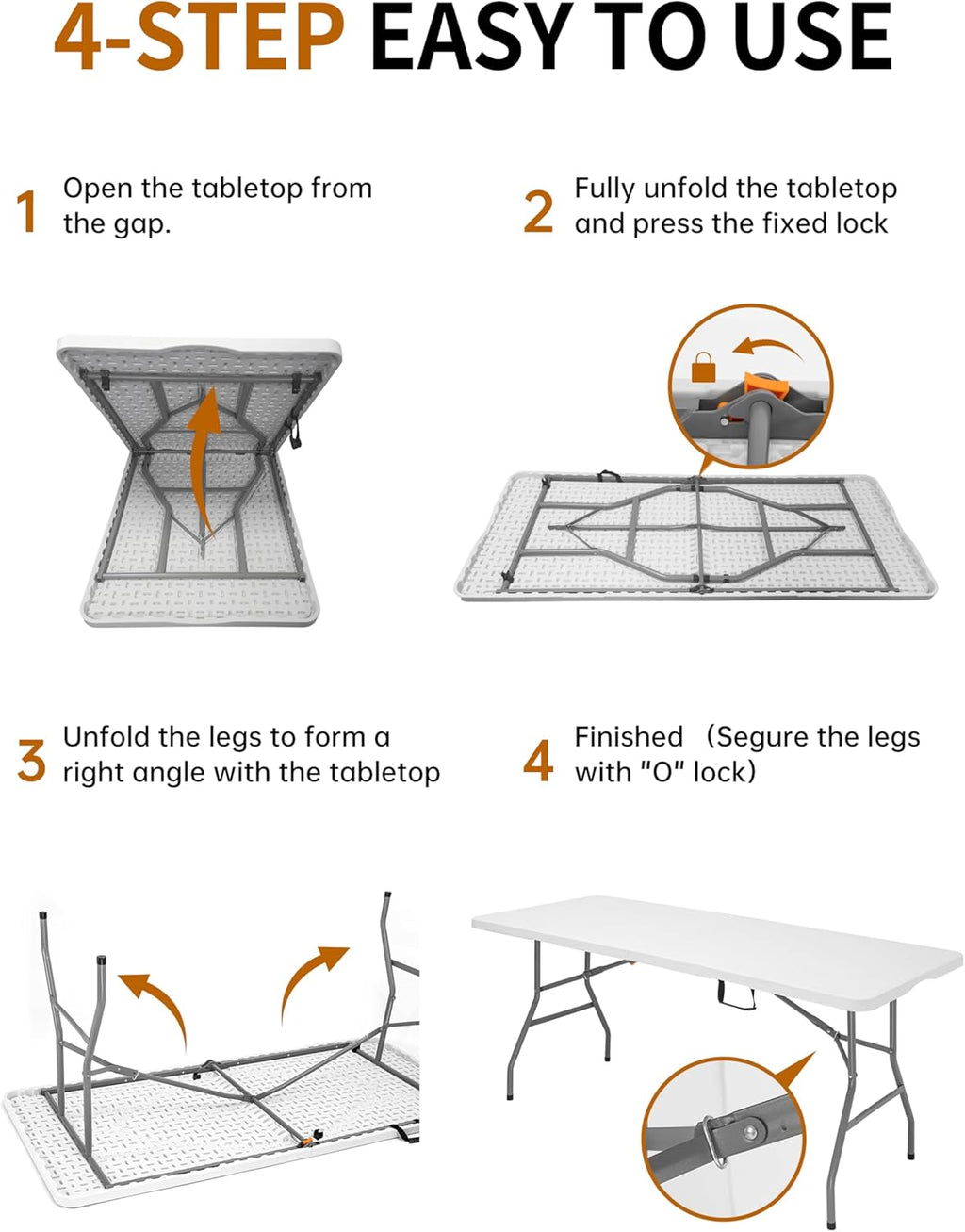 4-STEP EASY TO USE

1 Open the tabletop from the gap.

2 Fully unfold the tabletop and press the fixed lock

3 Unfold the legs to form a right angle with the tabletop

4 Finished (Segure the legs with "O" lock)